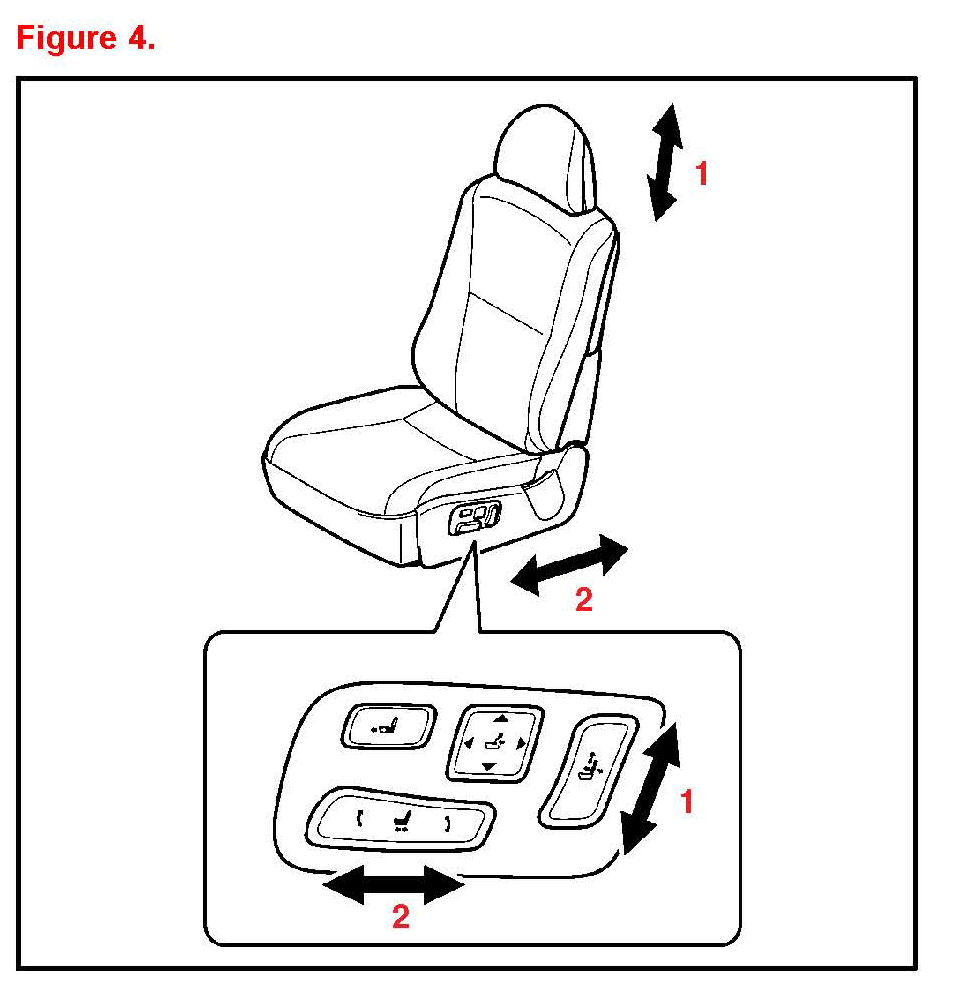 Figure 4.

1

2

1

2