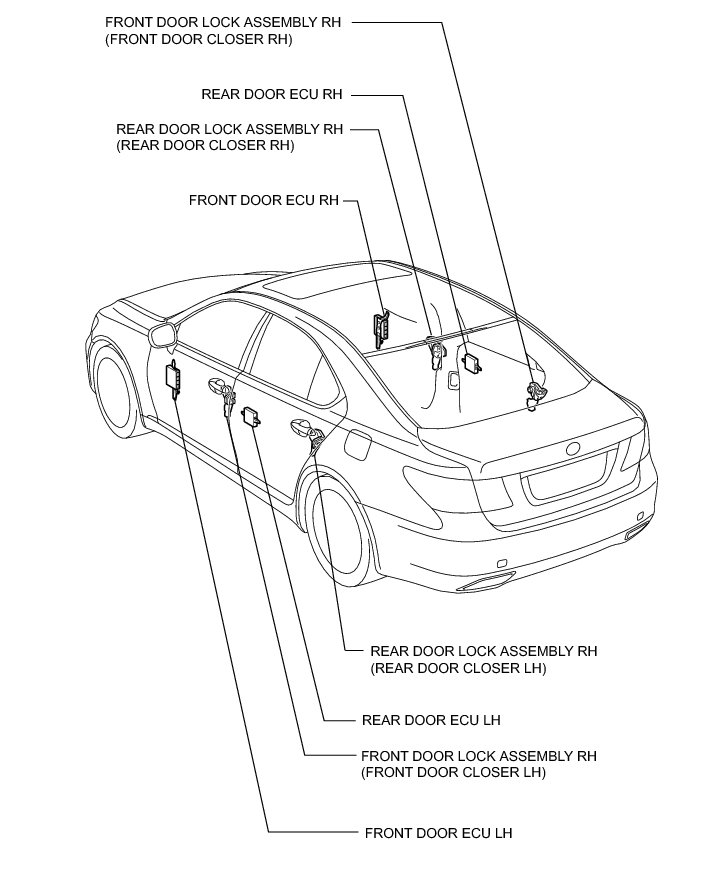 FRONT DOOR LOCK ASSEMBLY RH
(FRONT DOOR CLOSER RH)

REAR DOOR ECU RH

REAR DOOR LOCK ASSEMBLY RH
(REAR DOOR CLOSER RH)

FRONT DOOR ECU RH

REAR DOOR LOCK ASSEMBLY RH
(REAR DOOR CLOSER LH)

REAR DOOR ECU LH

FRONT DOOR LOCK ASSEMBLY RH
(FRONT DOOR CLOSER LH)

FRONT DOOR ECU LH