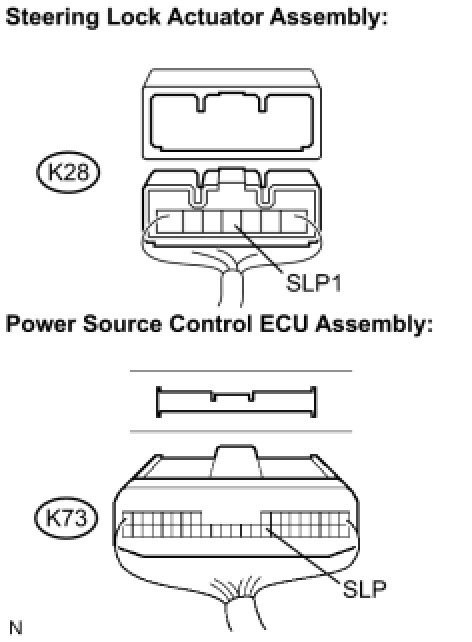 Steering Lock Actuator Assembly:

K28

SLP1

Power Source Control ECU Assembly:

K73

SLP

N