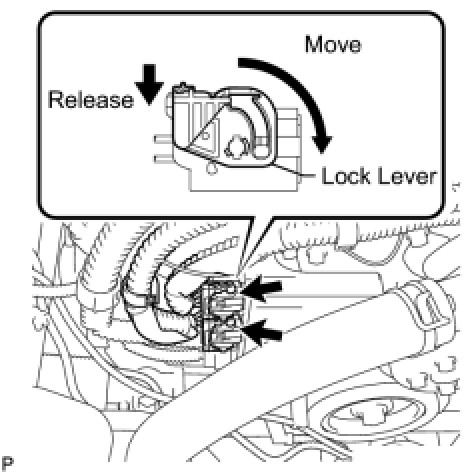 Move

Release

Lock Lever

P