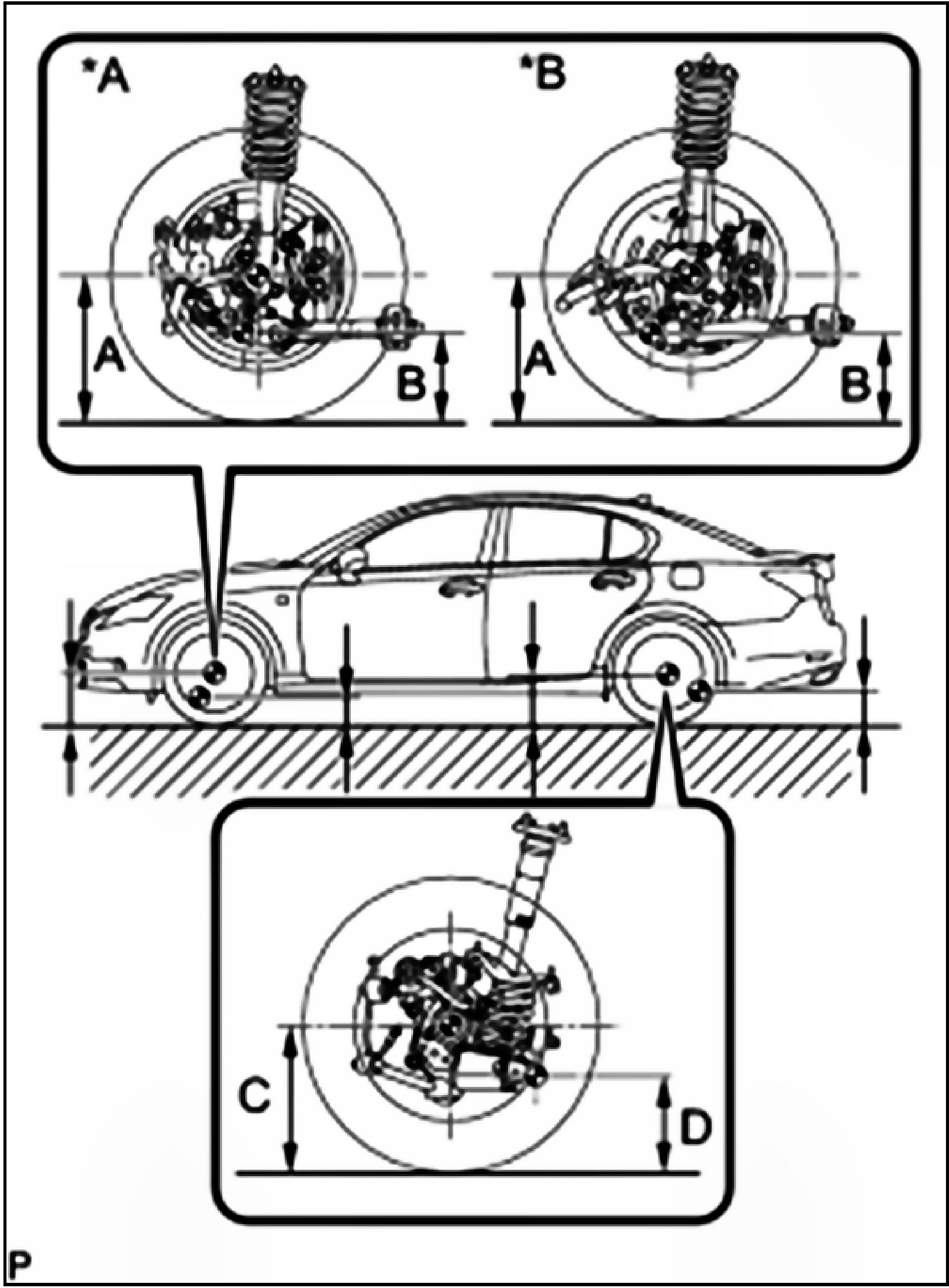 *A
A
B
*B
A
B
C
D
P