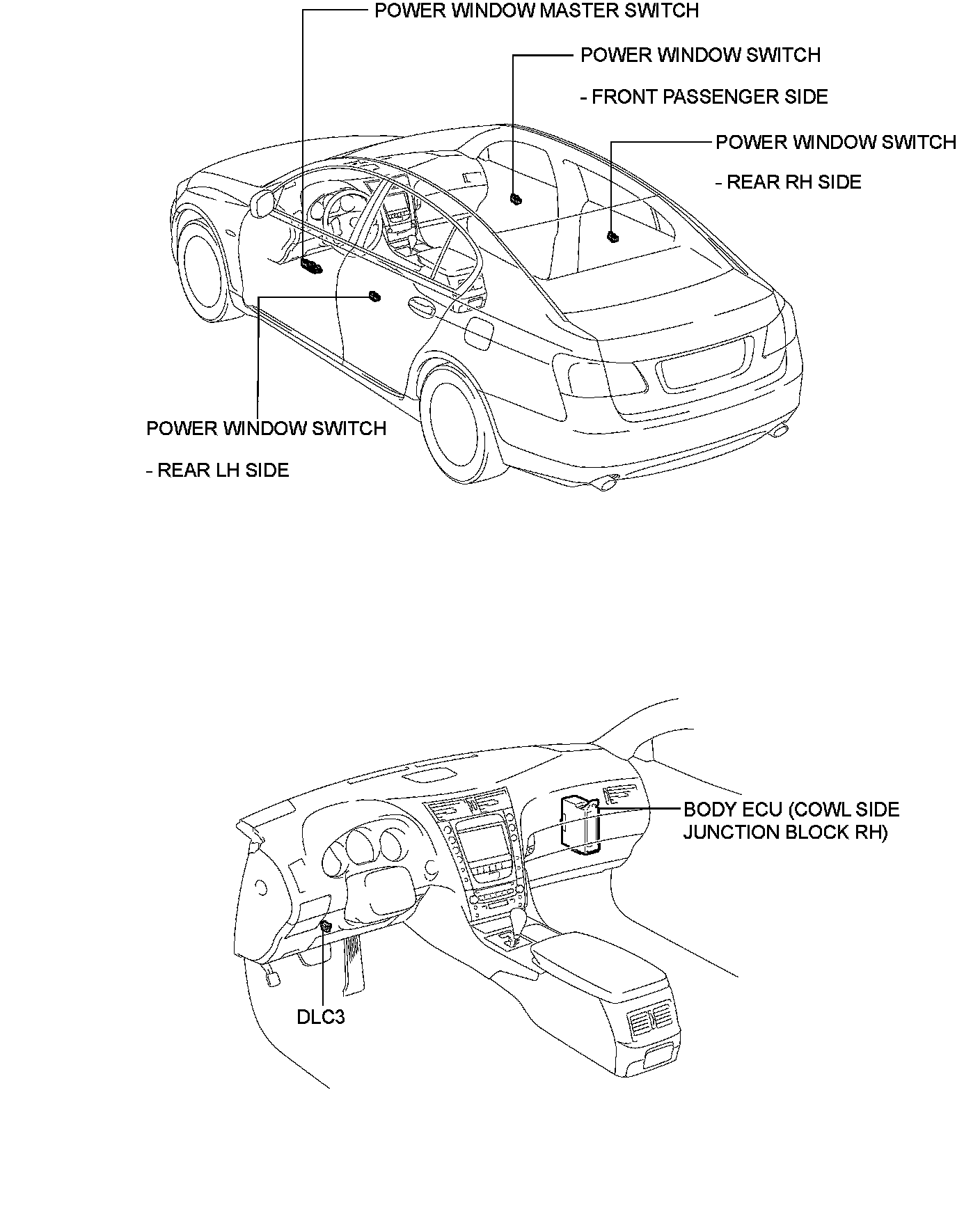 POWER WINDOW MASTER SWITCH

POWER WINDOW SWITCH

- FRONT PASSENGER SIDE

POWER WINDOW SWITCH

- REAR RH SIDE

POWER WINDOW SWITCH

- REAR LH SIDE

BODY ECU (COWL SIDE JUNCTION BLOCK RH)

DLC3