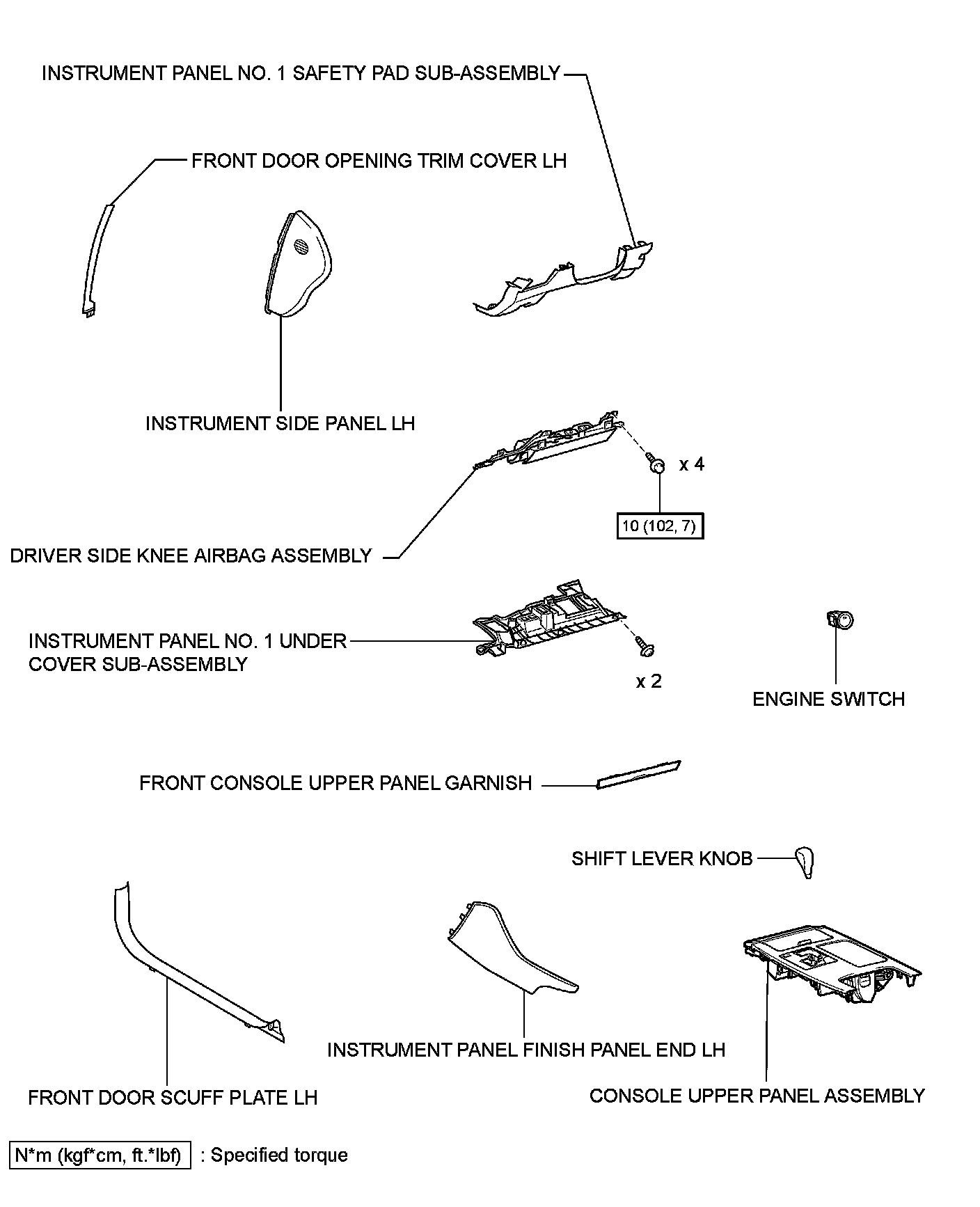 INSTRUMENT PANEL NO. 1 SAFETY PAD SUB-ASSEMBLY

FRONT DOOR OPENING TRIM COVER LH

INSTRUMENT SIDE PANEL LH

x 4

10 (102, 7)

DRIVER SIDE KNEE AIRBAG ASSEMBLY

INSTRUMENT PANEL NO. 1 UNDER COVER SUB-ASSEMBLY

x 2

ENGINE SWITCH

FRONT CONSOLE UPPER PANEL GARNISH

SHIFT LEVER KNOB

INSTRUMENT PANEL FINISH PANEL END LH

FRONT DOOR SCUFF PLATE LH

CONSOLE UPPER PANEL ASSEMBLY

N*m (kgf*cm, ft.*lbf) : Specified torque