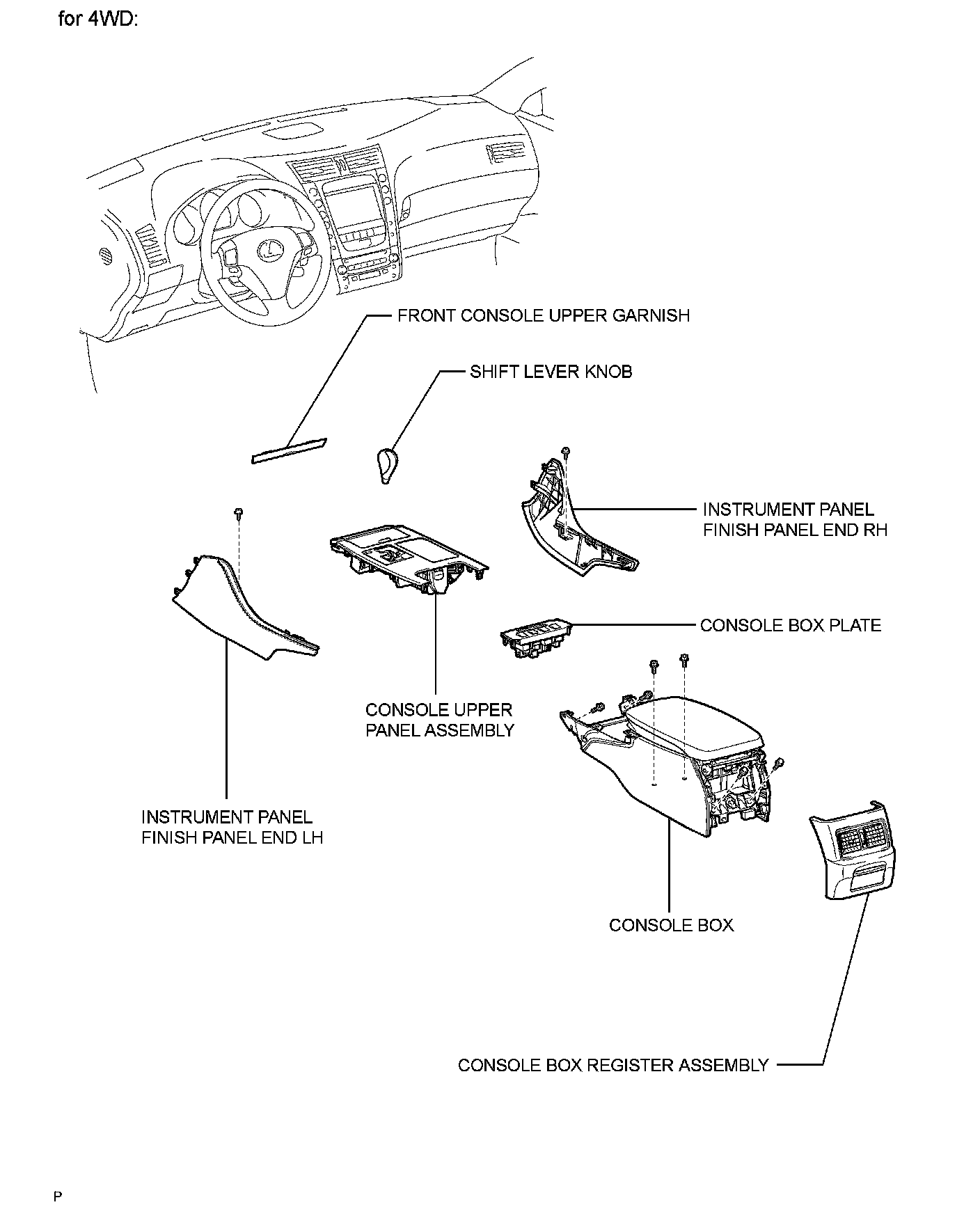 for 4WD:

FRONT CONSOLE UPPER GARNISH

SHIFT LEVER KNOB

INSTRUMENT PANEL FINISH PANEL END RH

CONSOLE BOX PLATE

CONSOLE UPPER PANEL ASSEMBLY

INSTRUMENT PANEL FINISH PANEL END LH

CONSOLE BOX

CONSOLE BOX REGISTER ASSEMBLY

P