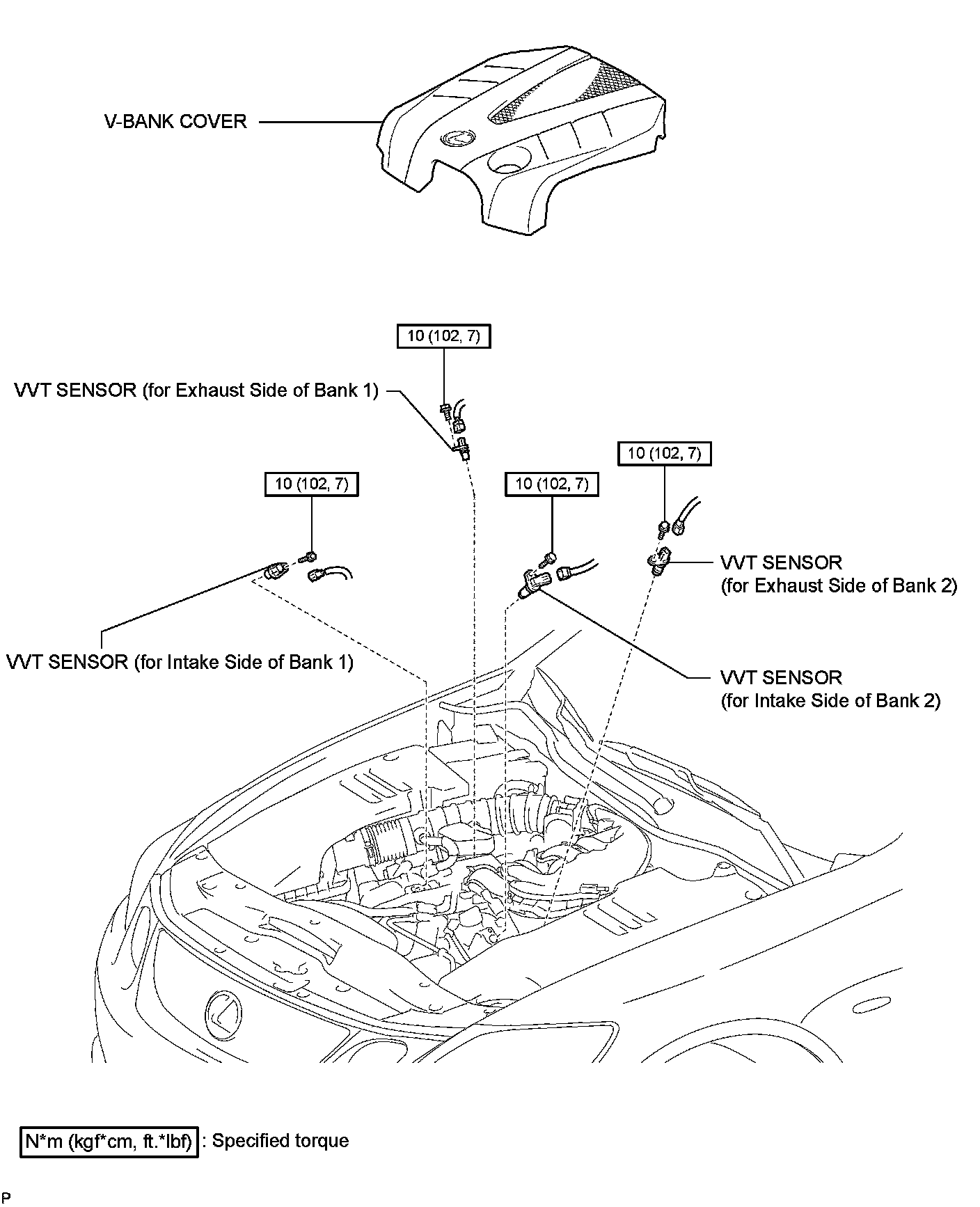 V-BANK COVER

10 (102, 7)

VVT SENSOR (for Exhaust Side of Bank 1)

10 (102, 7)

10 (102, 7)

10 (102, 7)

VVT SENSOR
(for Exhaust Side of Bank 2)

VVT SENSOR (for Intake Side of Bank 1)

VVT SENSOR
(for Intake Side of Bank 2)

N*m (kgf*cm, ft.*lbf) : Specified torque

P