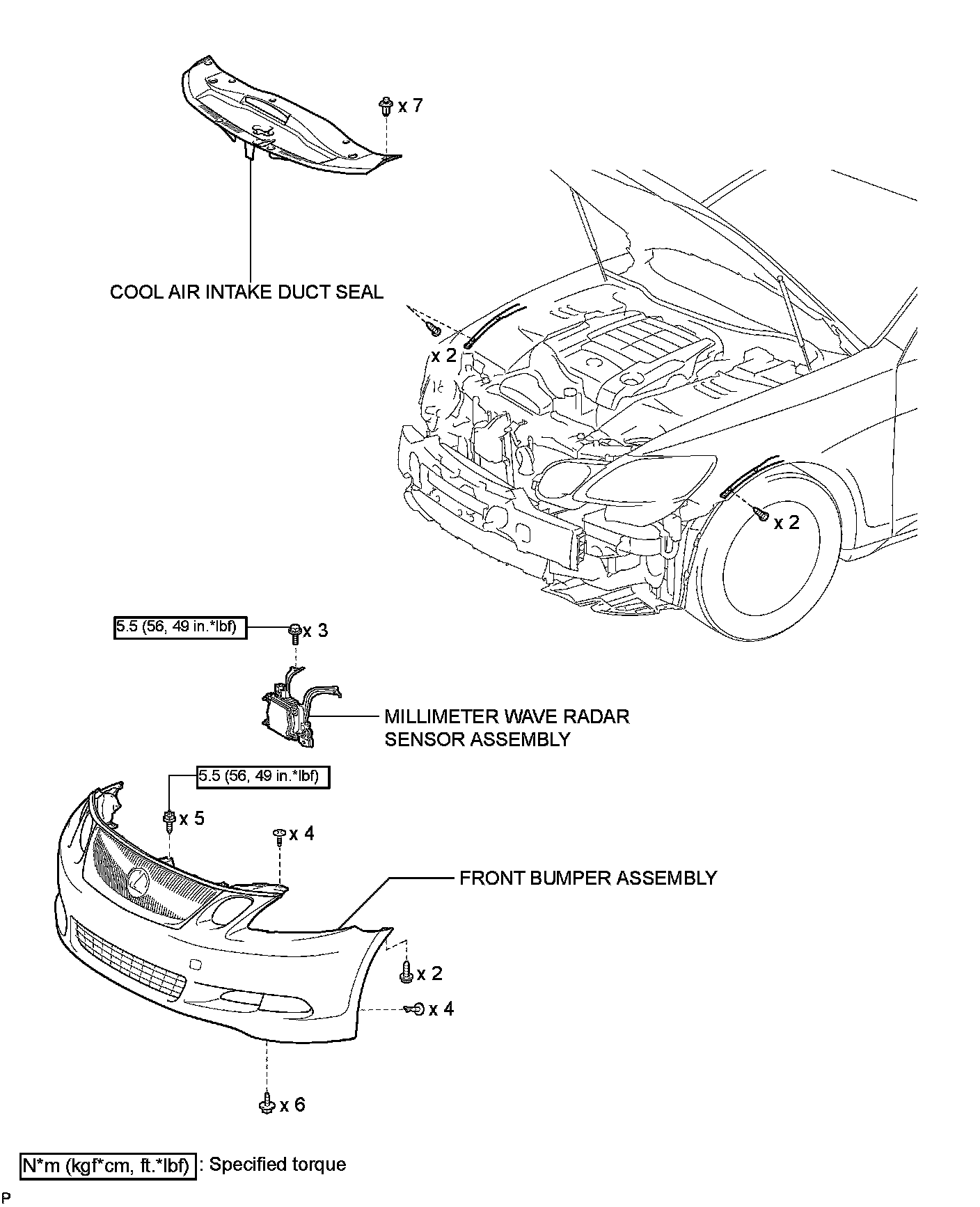 x 7

COOL AIR INTAKE DUCT SEAL

x 2

x 2

5.5 (56, 49 in.*lbf)

x 3

MILLIMETER WAVE RADAR SENSOR ASSEMBLY

5.5 (56, 49 in.*lbf)

x 5

x 4

FRONT BUMPER ASSEMBLY

x 2

x 4

x 6

N*m (kgf*cm, ft.*lbf) : Specified torque

P