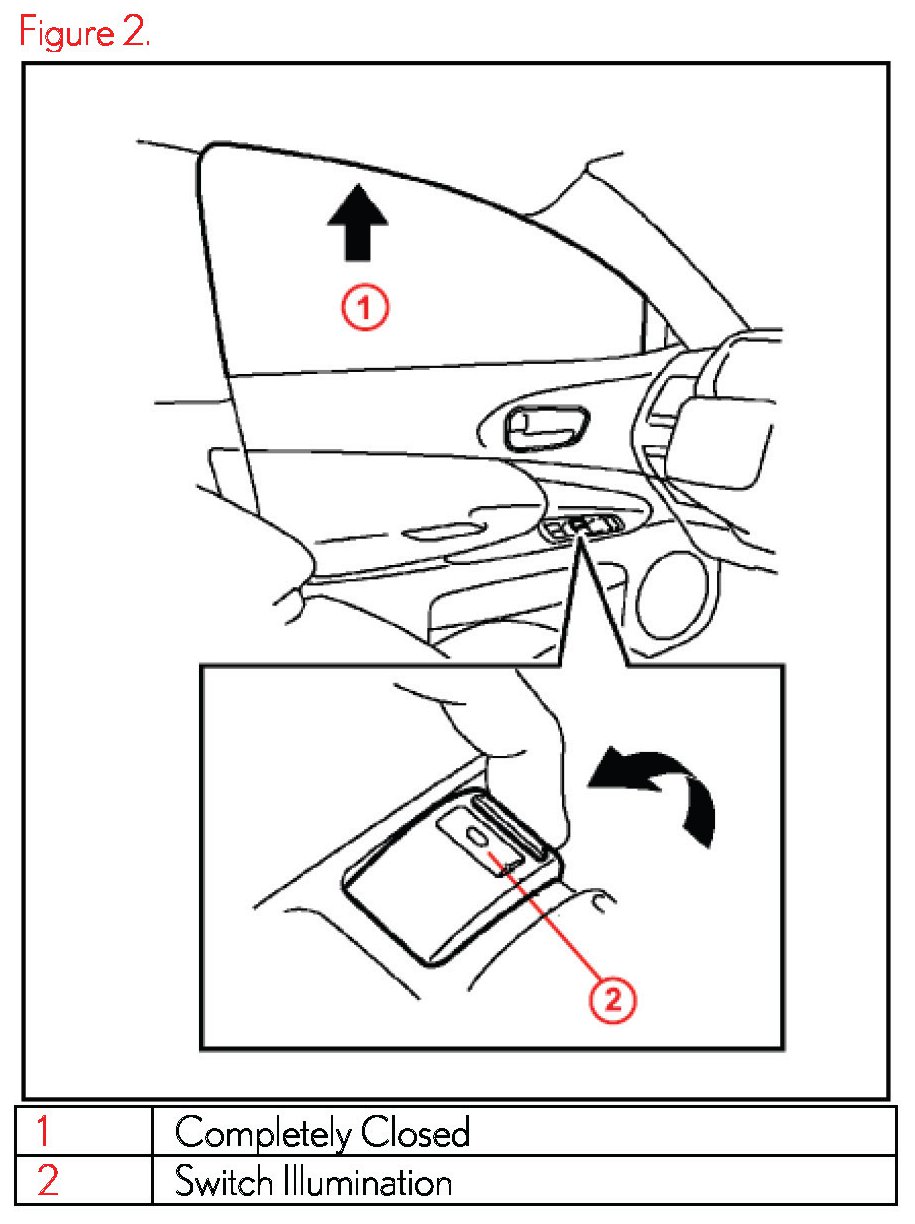 Figure 2.

1

2

| 1 | Completely Closed |
|---|---|
| 2 | Switch Illumination |