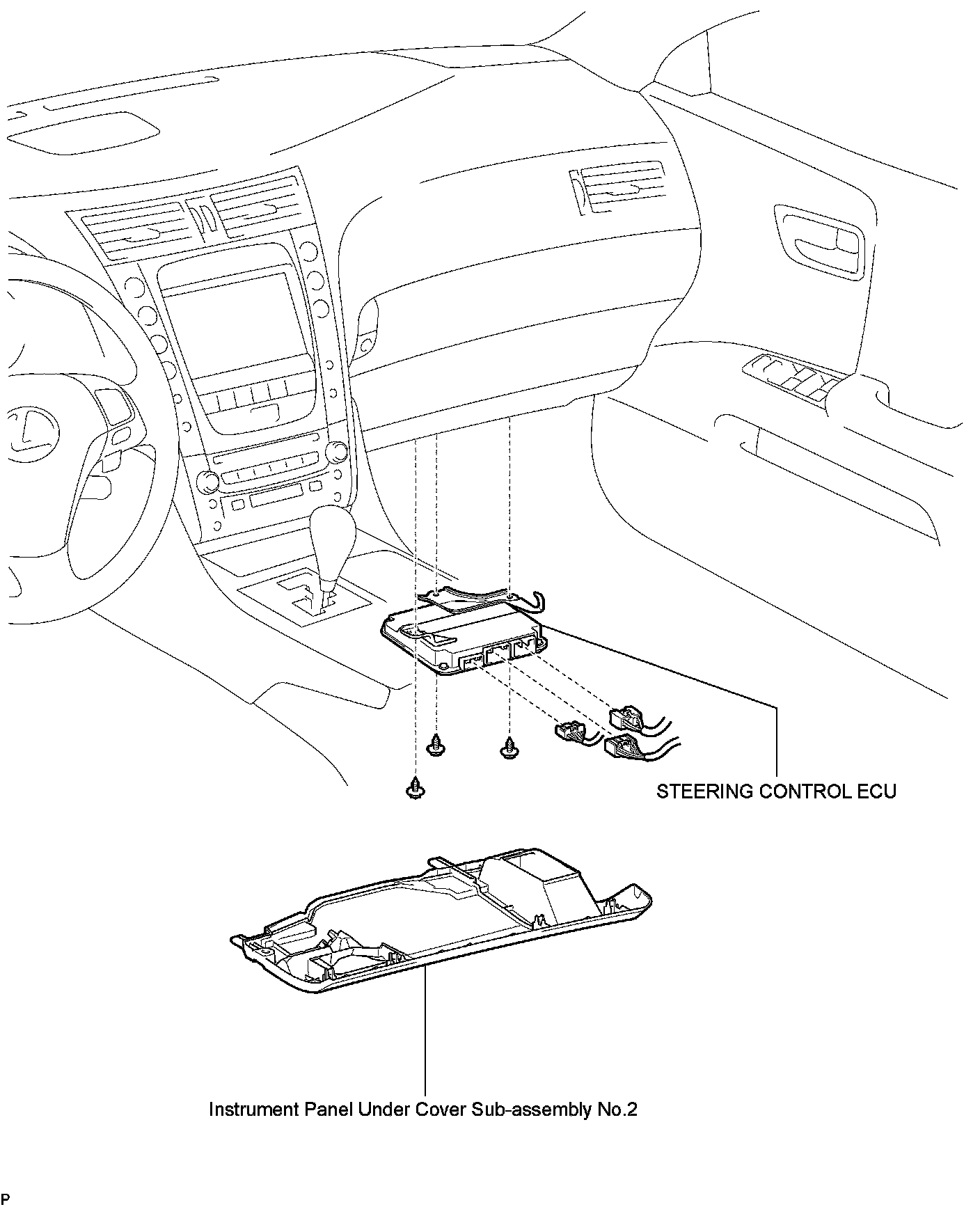 STEERING CONTROL ECU

Instrument Panel Under Cover Sub-assembly No.2

P