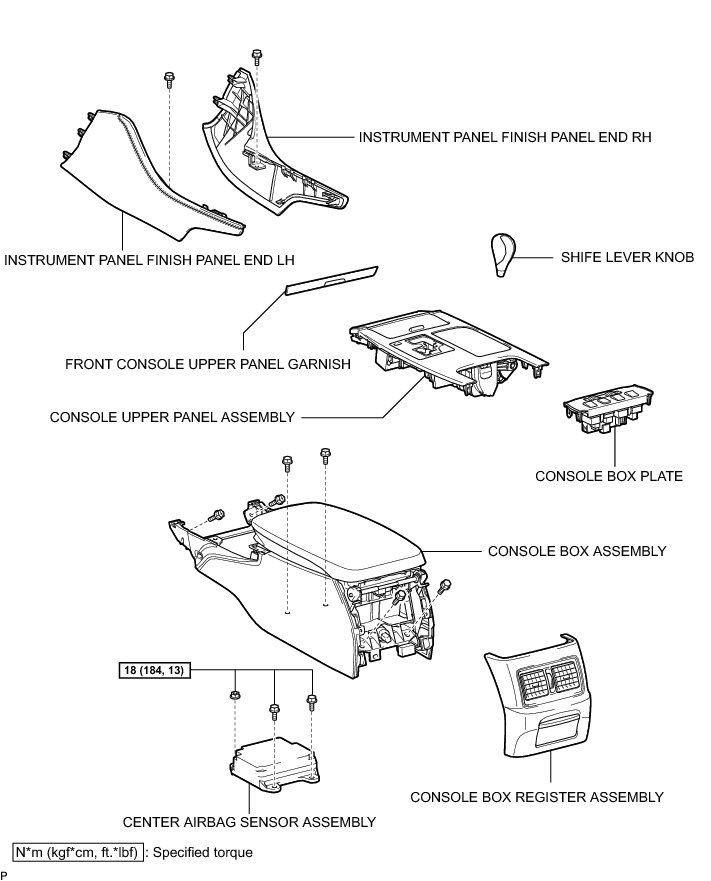 INSTRUMENT PANEL FINISH PANEL END RH

INSTRUMENT PANEL FINISH PANEL END LH

SHIFE LEVER KNOB

FRONT CONSOLE UPPER PANEL GARNISH

CONSOLE UPPER PANEL ASSEMBLY

CONSOLE BOX PLATE

CONSOLE BOX ASSEMBLY

18 (184, 13)

CONSOLE BOX REGISTER ASSEMBLY

CENTER AIRBAG SENSOR ASSEMBLY

N*m (kgf*cm, ft.*lbf) : Specified torque

P