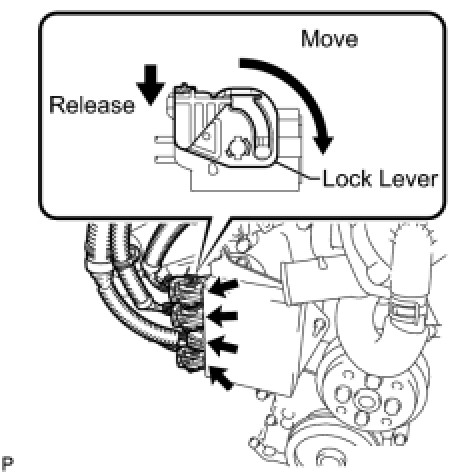 Move

Release

Lock Lever

P