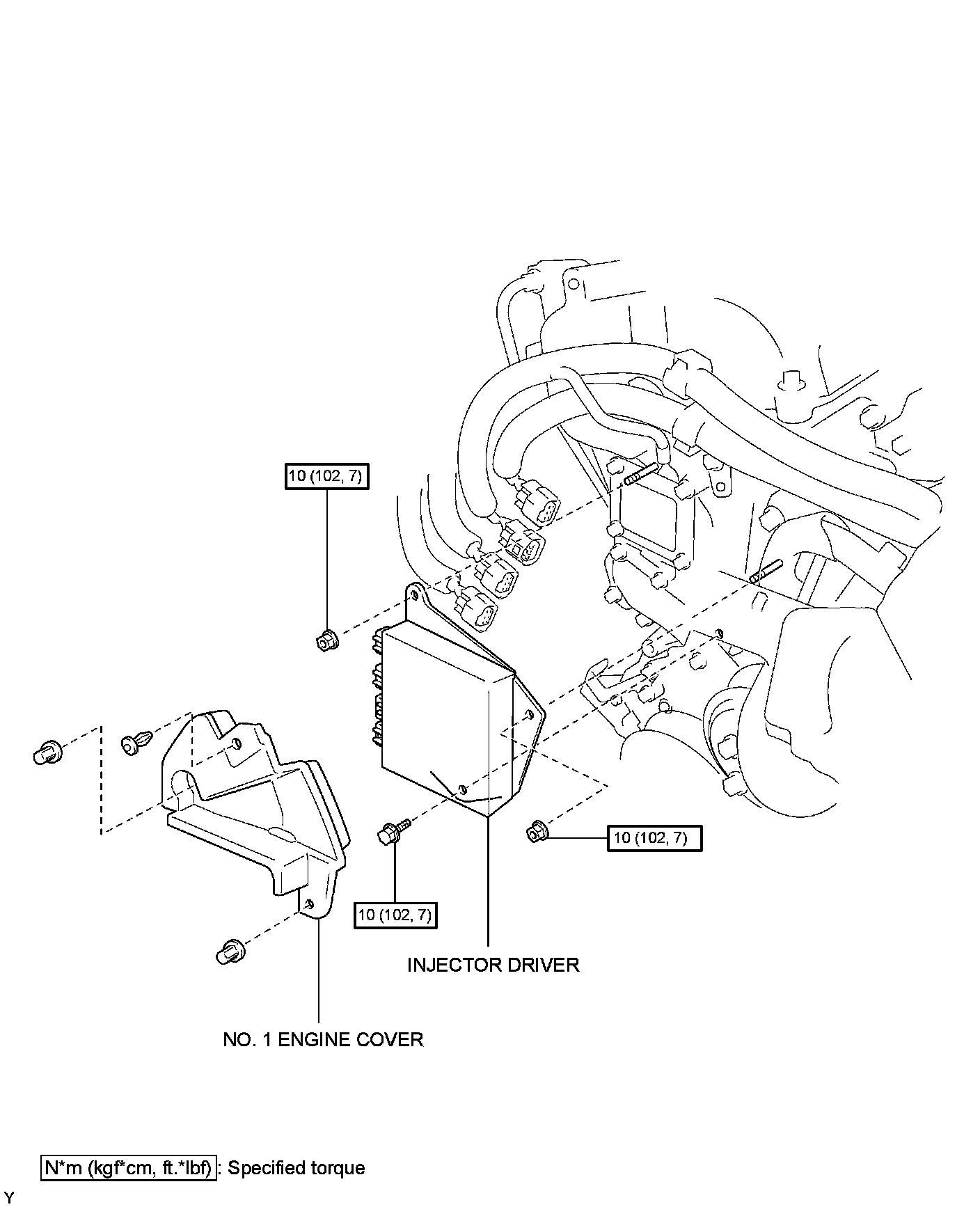 10 (102, 7)

10 (102, 7)

10 (102, 7)

INJECTOR DRIVER

NO. 1 ENGINE COVER

N*m (kgf*cm, ft.*lbf) : Specified torque

Y