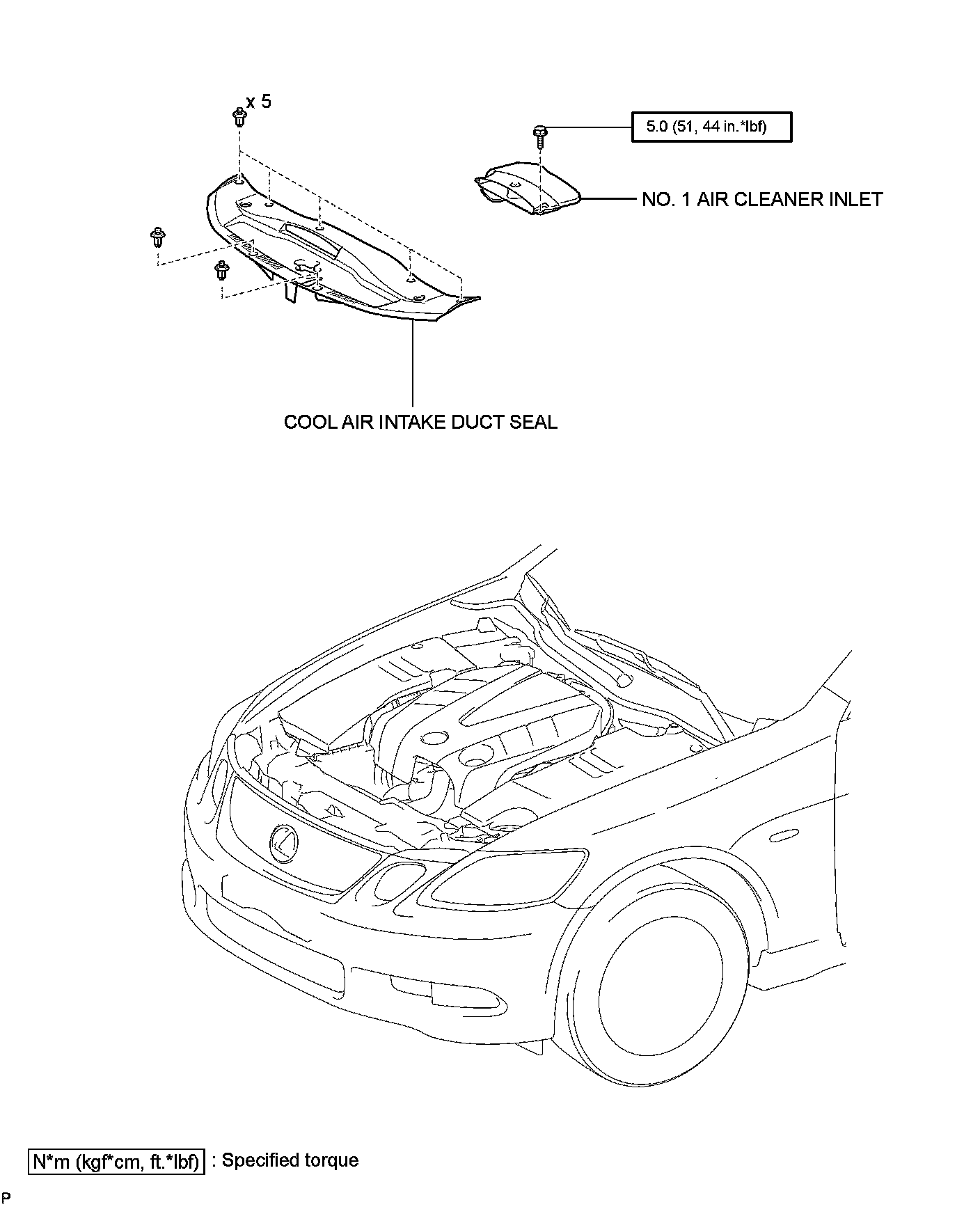 x 5

5.0 (51, 44 in.*lbf)

NO. 1 AIR CLEANER INLET

COOL AIR INTAKE DUCT SEAL

N*m (kgf*cm, ft.*lbf) : Specified torque

P