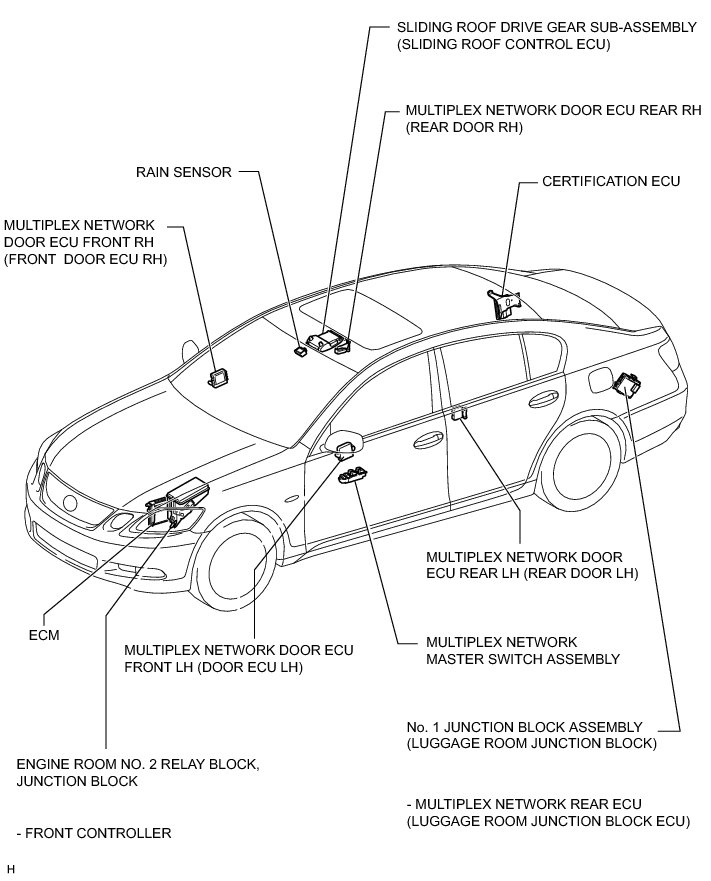 SLIDING ROOF DRIVE GEAR SUB-ASSEMBLY
(SLIDING ROOF CONTROL ECU)

MULTIPLEX NETWORK DOOR ECU REAR RH
(REAR DOOR RH)

RAIN SENSOR

CERTIFICATION ECU

MULTIPLEX NETWORK
DOOR ECU FRONT RH
(FRONT DOOR ECU RH)

MULTIPLEX NETWORK DOOR
ECU REAR LH (REAR DOOR LH)

ECM

MULTIPLEX NETWORK DOOR ECU
FRONT LH (DOOR ECU LH)

MULTIPLEX NETWORK
MASTER SWITCH ASSEMBLY

No. 1 JUNCTION BLOCK ASSEMBLY
(LUGGAGE ROOM JUNCTION BLOCK)

ENGINE ROOM NO. 2 RELAY BLOCK,
JUNCTION BLOCK

- MULTIPLEX NETWORK REAR ECU
(LUGGAGE ROOM JUNCTION BLOCK ECU)

- FRONT CONTROLLER

H