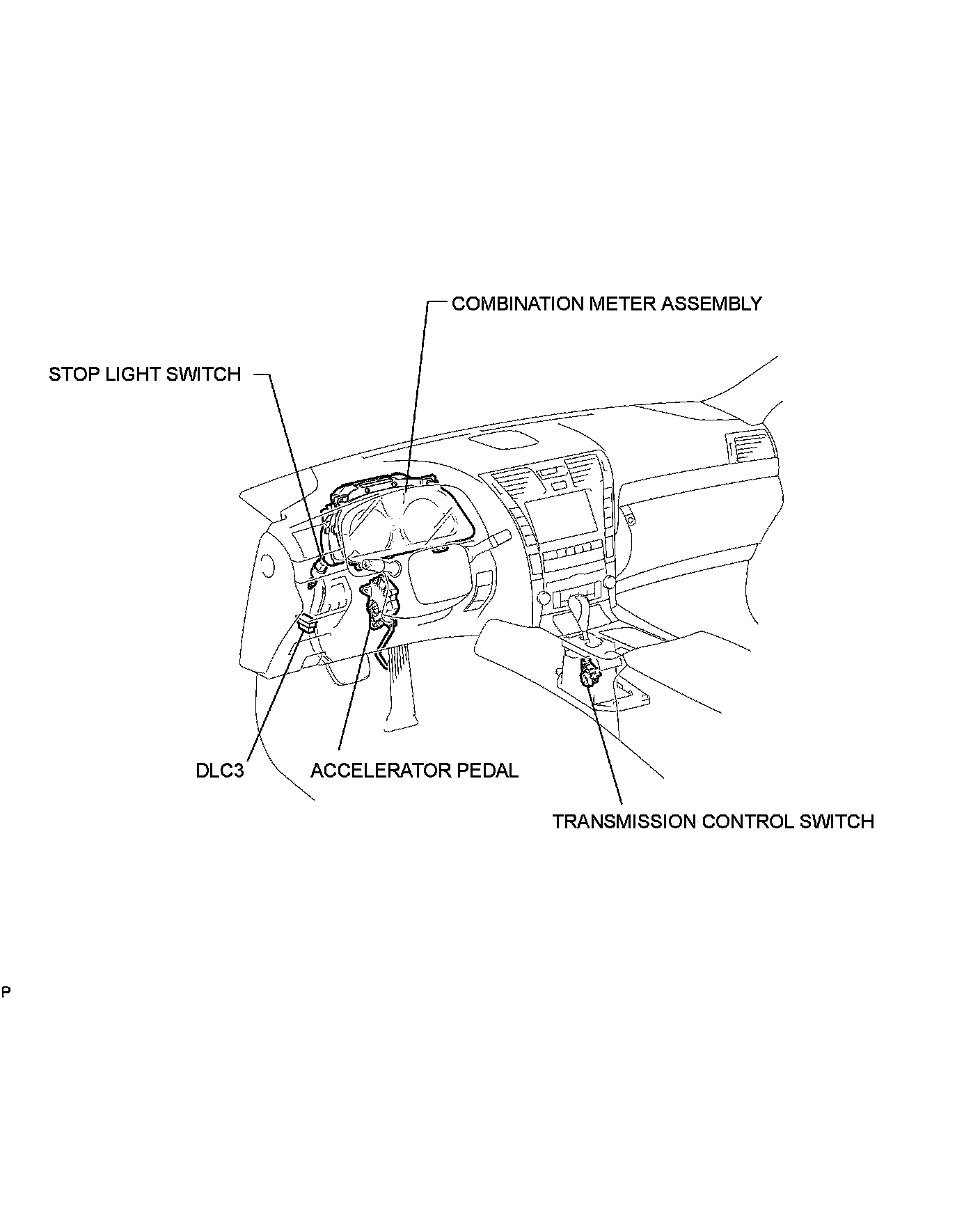 COMBINATION METER ASSEMBLY

STOP LIGHT SWITCH

DLC3

ACCELERATOR PEDAL

TRANSMISSION CONTROL SWITCH

P