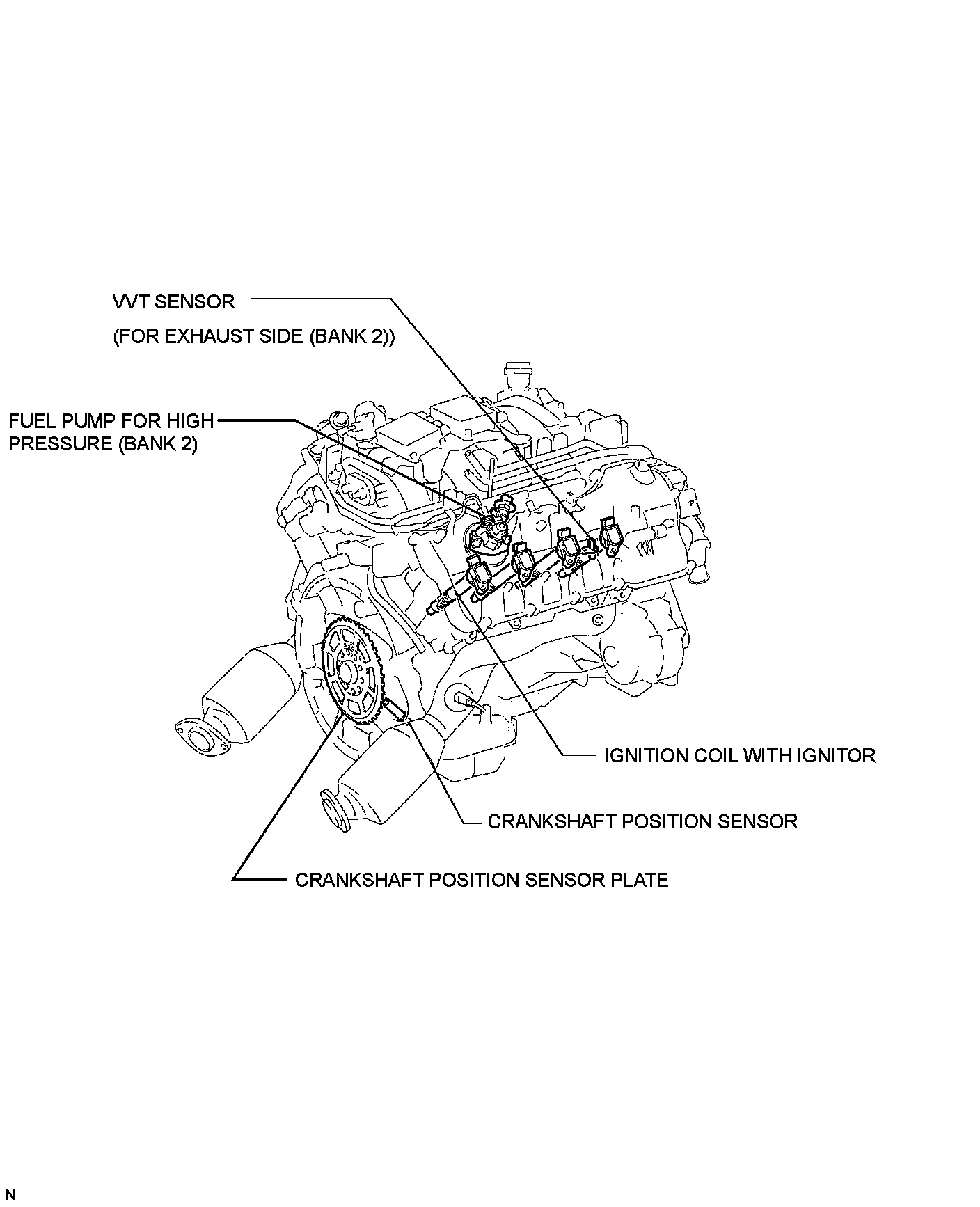 VVT SENSOR
(FOR EXHAUST SIDE (BANK 2))

FUEL PUMP FOR HIGH PRESSURE (BANK 2)

IGNITION COIL WITH IGNITOR

CRANKSHAFT POSITION SENSOR

CRANKSHAFT POSITION SENSOR PLATE

N