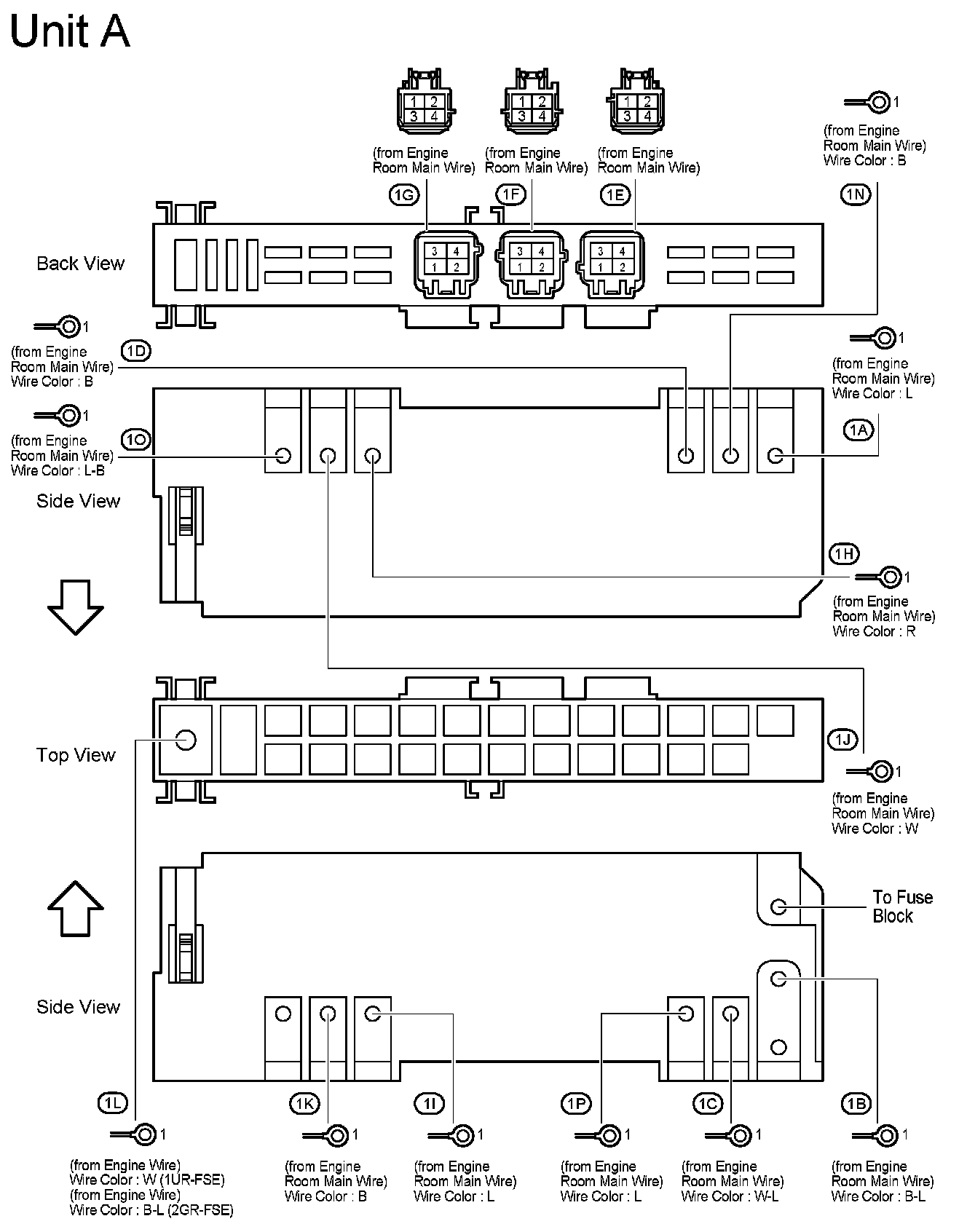 Unit A

1 2
3 4
(from Engine Room Main Wire)
1G

1 2
3 4
(from Engine Room Main Wire)
1F

1 2
3 4
(from Engine Room Main Wire)
1E

1
(from Engine Room Main Wire)
Wire Color : B
1N

Back View

3 4
1 2

3 4
1 2

3 4
1 2

1
(from Engine Room Main Wire)
Wire Color : B
1D

1
(from Engine Room Main Wire)
Wire Color : L
1A

1
(from Engine Room Main Wire)
Wire Color : L-B
1O

Side View

1H
1
(from Engine Room Main Wire)
Wire Color : R

Top View

1J
1
(from Engine Room Main Wire)
Wire Color : W

To Fuse Block

Side View

1L
1
(from Engine Wire)
Wire Color : W (1UR-FSE)
(from Engine Wire)
Wire Color : B-L (2GR-FSE)

1K
1
(from Engine Room Main Wire)
Wire Color : B

1I
1
(from Engine Room Main Wire)
Wire Color : L

1P
1
(from Engine Room Main Wire)
Wire Color : L

1C
1
(from Engine Room Main Wire)
Wire Color : W-L

1B
1
(from Engine Room Main Wire)
Wire Color : B-L