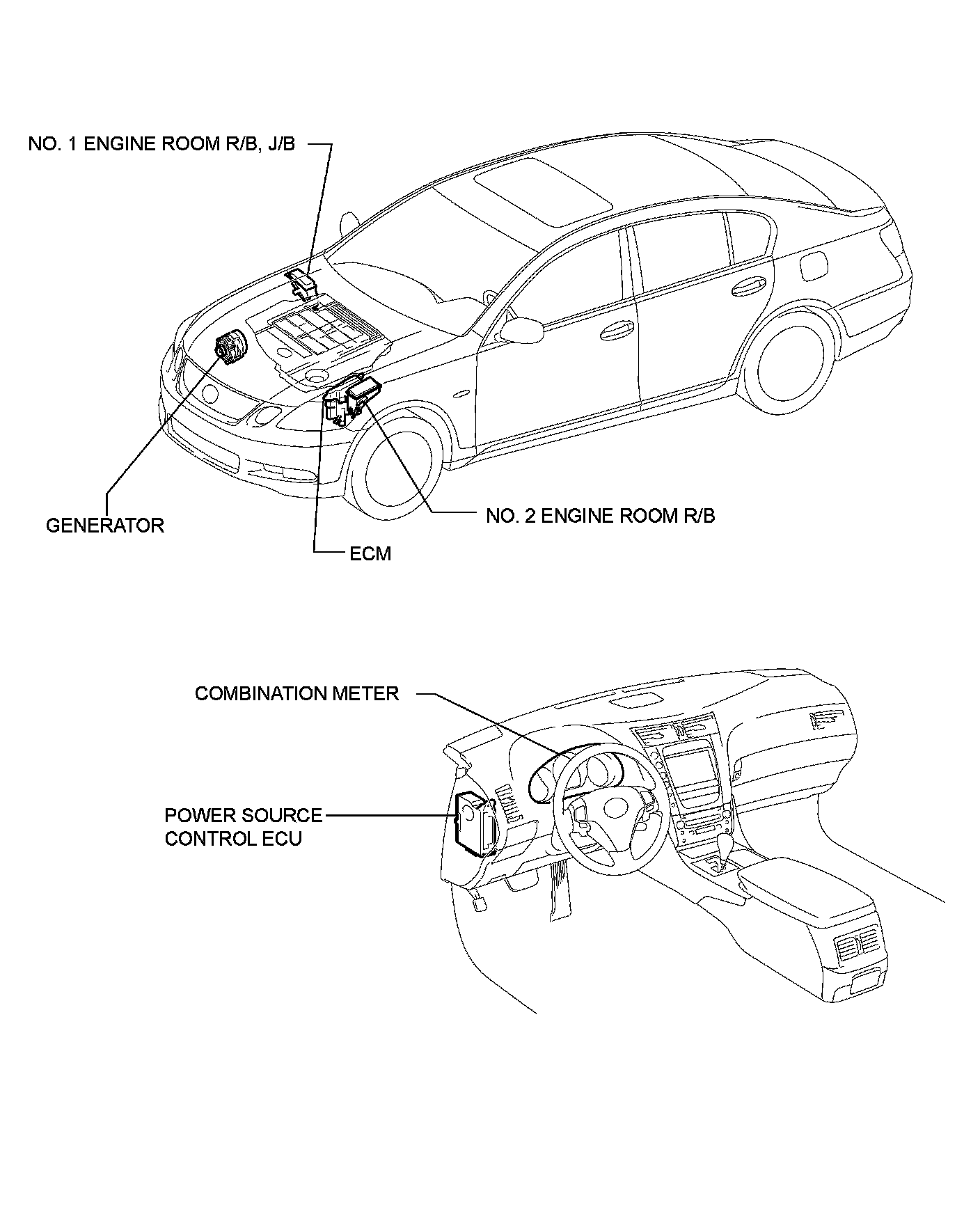 NO. 1 ENGINE ROOM R/B, J/B

GENERATOR

NO. 2 ENGINE ROOM R/B

ECM

COMBINATION METER

POWER SOURCE CONTROL ECU