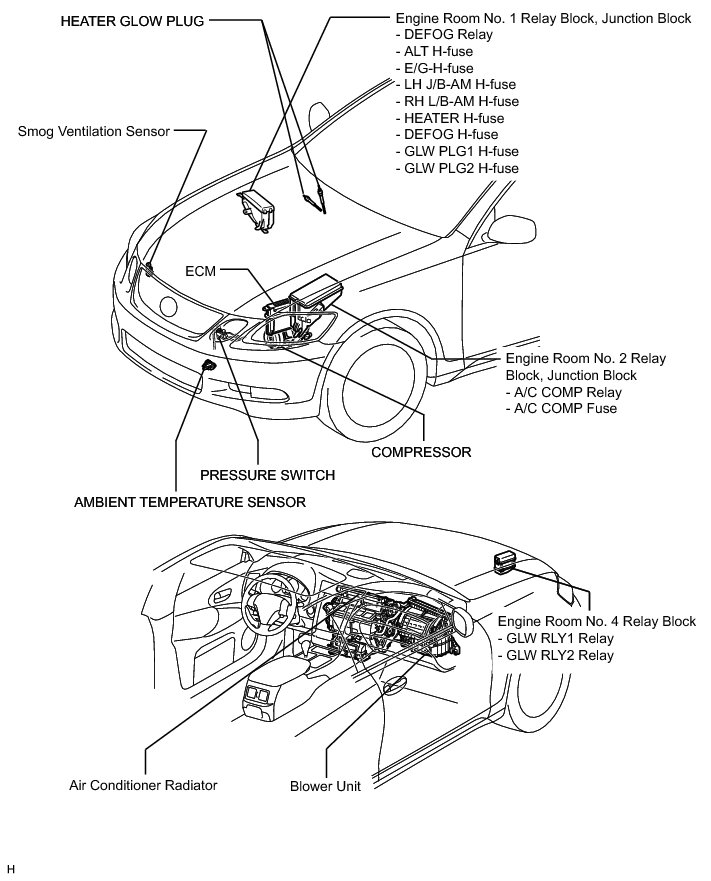 HEATER GLOW PLUG

Engine Room No. 1 Relay Block, Junction Block
- DEFOG Relay
- ALT H-fuse
- E/G-H-fuse
- LH J/B-AM H-fuse
- RH L/B-AM H-fuse
- HEATER H-fuse
- DEFOG H-fuse
- GLW PLG1 H-fuse
- GLW PLG2 H-fuse

Smog Ventilation Sensor

ECM

Engine Room No. 2 Relay Block, Junction Block
- A/C COMP Relay
- A/C COMP Fuse

COMPRESSOR

PRESSURE SWITCH

AMBIENT TEMPERATURE SENSOR

Engine Room No. 4 Relay Block
- GLW RLY1 Relay
- GLW RLY2 Relay

Air Conditioner Radiator

Blower Unit

H