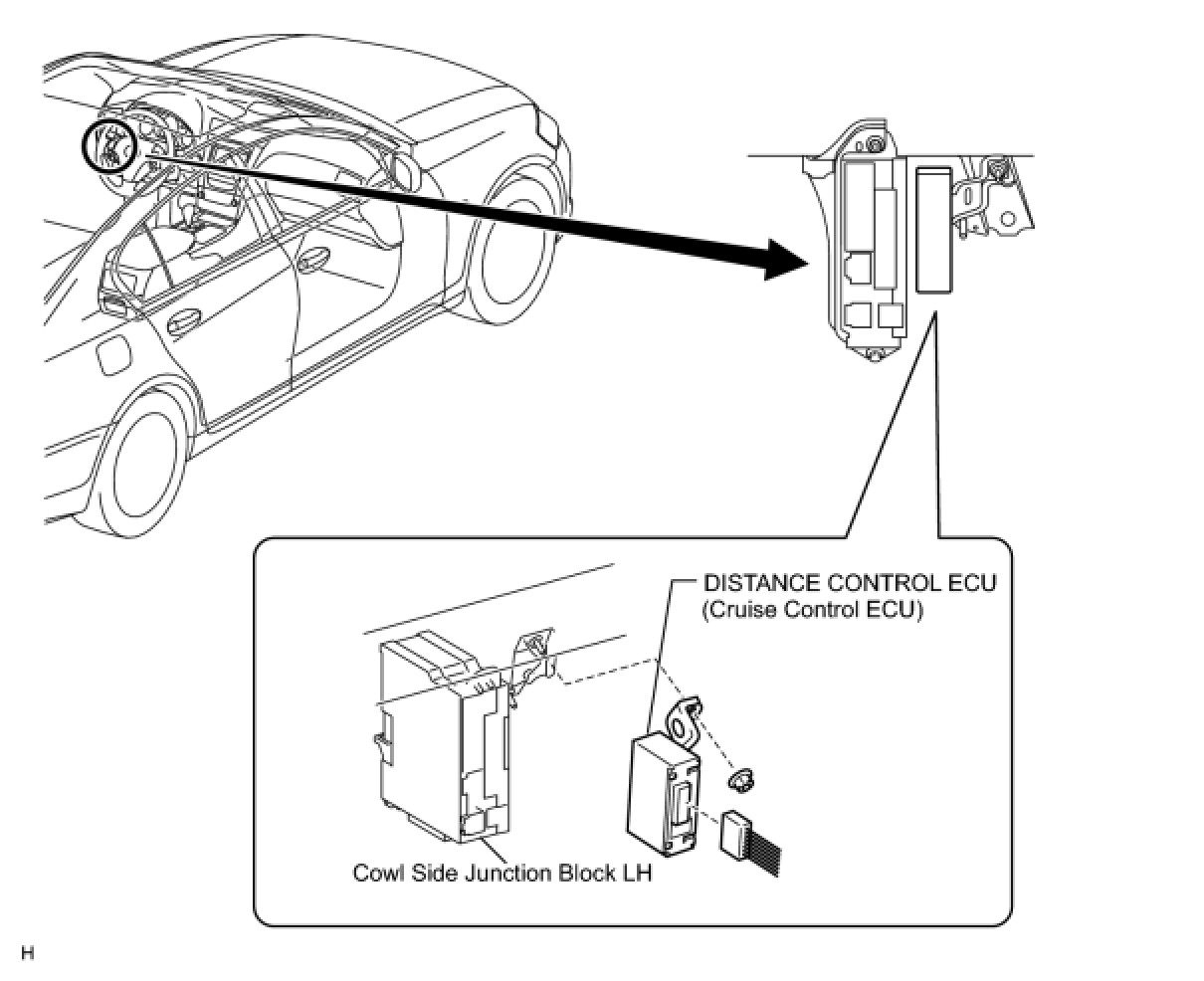 DISTANCE CONTROL ECU
(Cruise Control ECU)

Cowl Side Junction Block LH

H