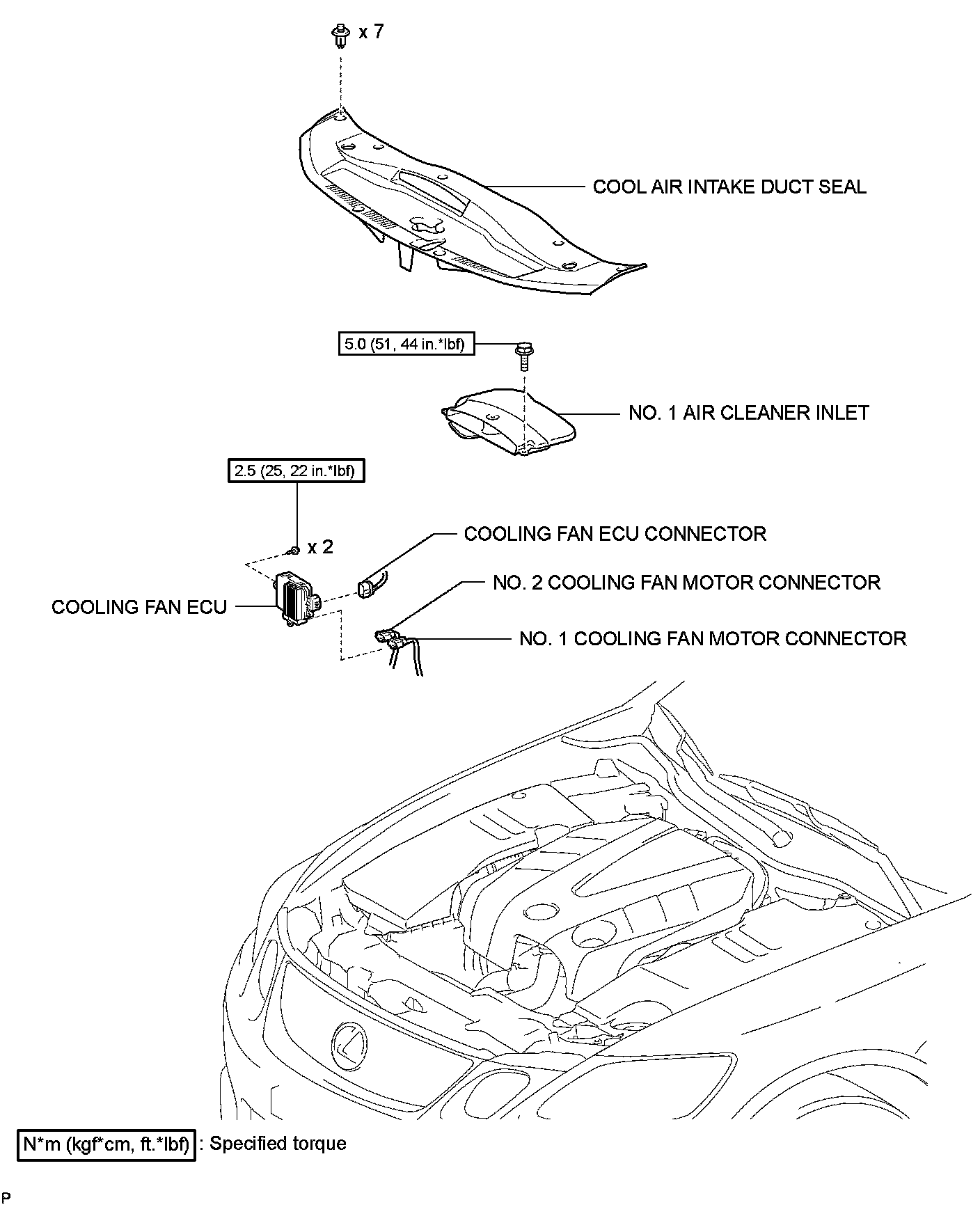 x 7

COOL AIR INTAKE DUCT SEAL

5.0 (51, 44 in.*lbf)

NO. 1 AIR CLEANER INLET

2.5 (25, 22 in.*lbf)

x 2

COOLING FAN ECU CONNECTOR

NO. 2 COOLING FAN MOTOR CONNECTOR

COOLING FAN ECU

NO. 1 COOLING FAN MOTOR CONNECTOR

N*m (kgf*cm, ft.*lbf) : Specified torque

P