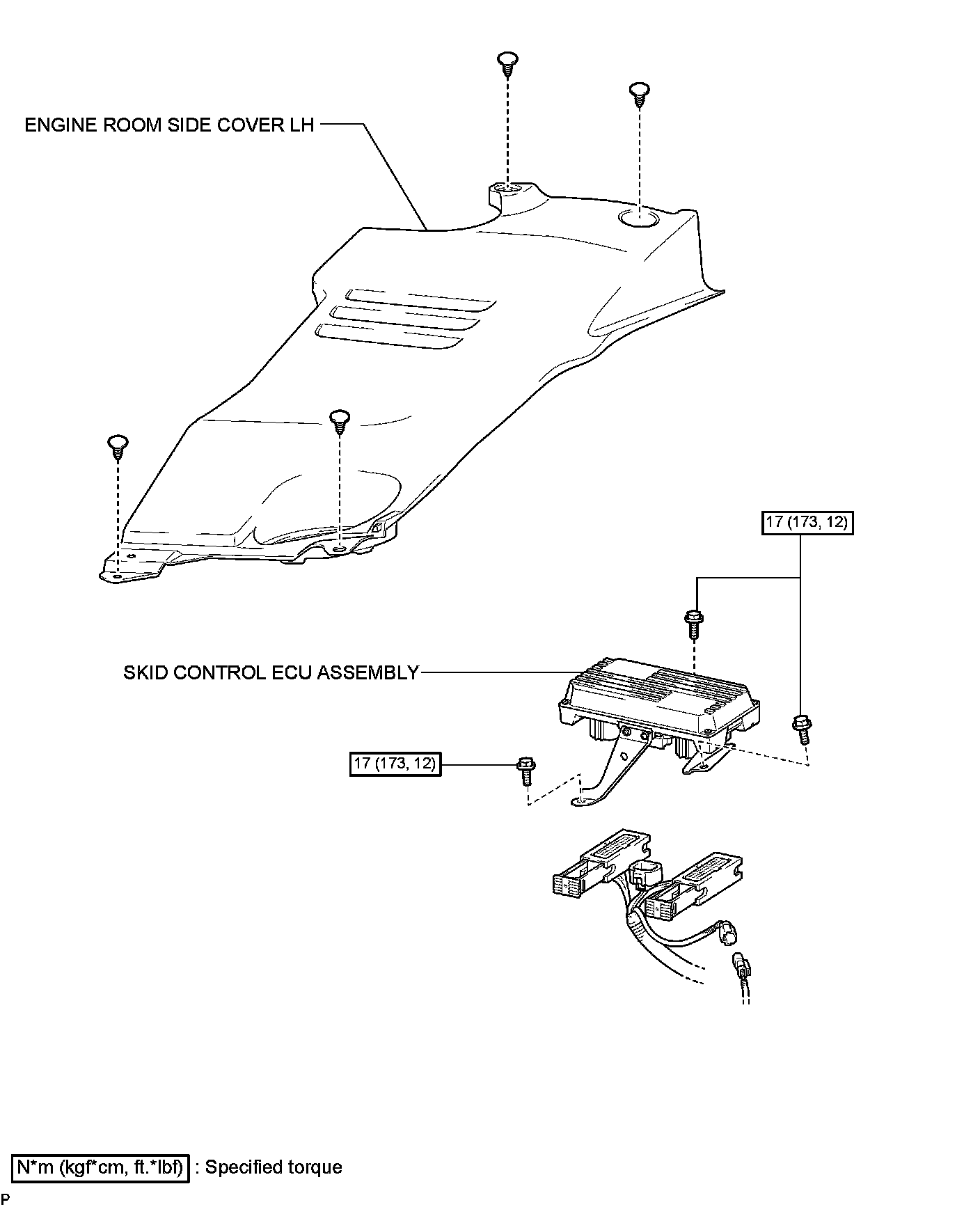 ENGINE ROOM SIDE COVER LH

17 (173, 12)

SKID CONTROL ECU ASSEMBLY

17 (173, 12)

N*m (kgf*cm, ft.*lbf) : Specified torque

P