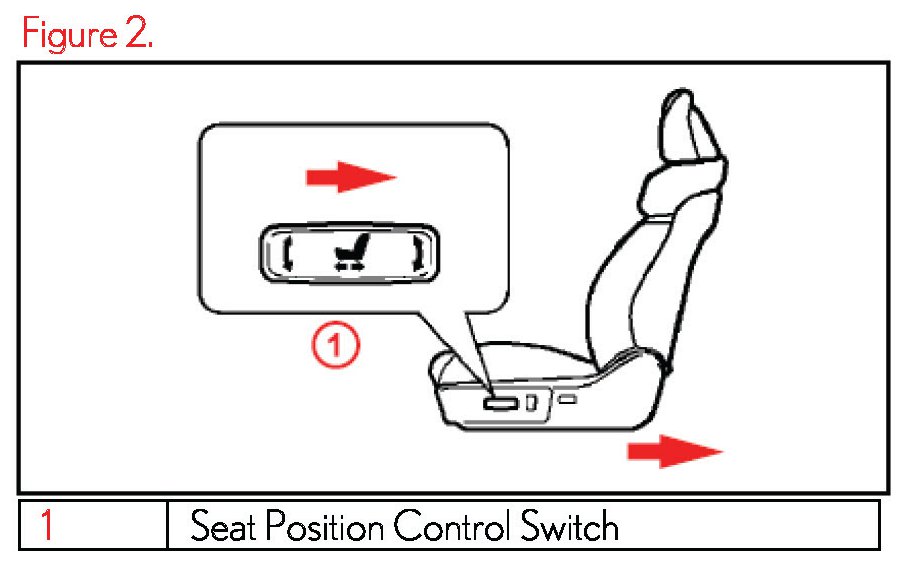 Figure 2.

1

| 1 | Seat Position Control Switch |
|---|---|