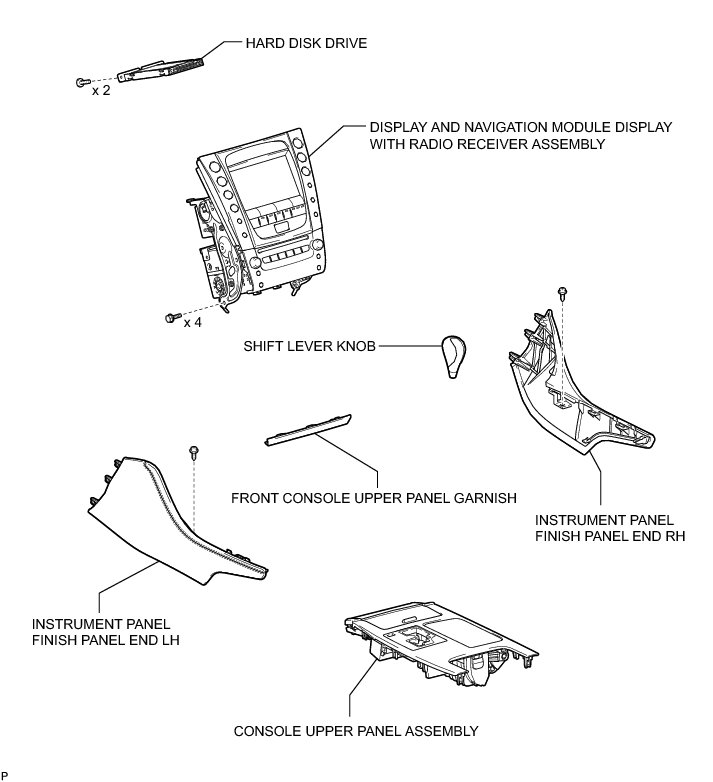 HARD DISK DRIVE

x 2

DISPLAY AND NAVIGATION MODULE DISPLAY WITH RADIO RECEIVER ASSEMBLY

x 4

SHIFT LEVER KNOB

FRONT CONSOLE UPPER PANEL GARNISH

INSTRUMENT PANEL FINISH PANEL END RH

INSTRUMENT PANEL FINISH PANEL END LH

CONSOLE UPPER PANEL ASSEMBLY

P