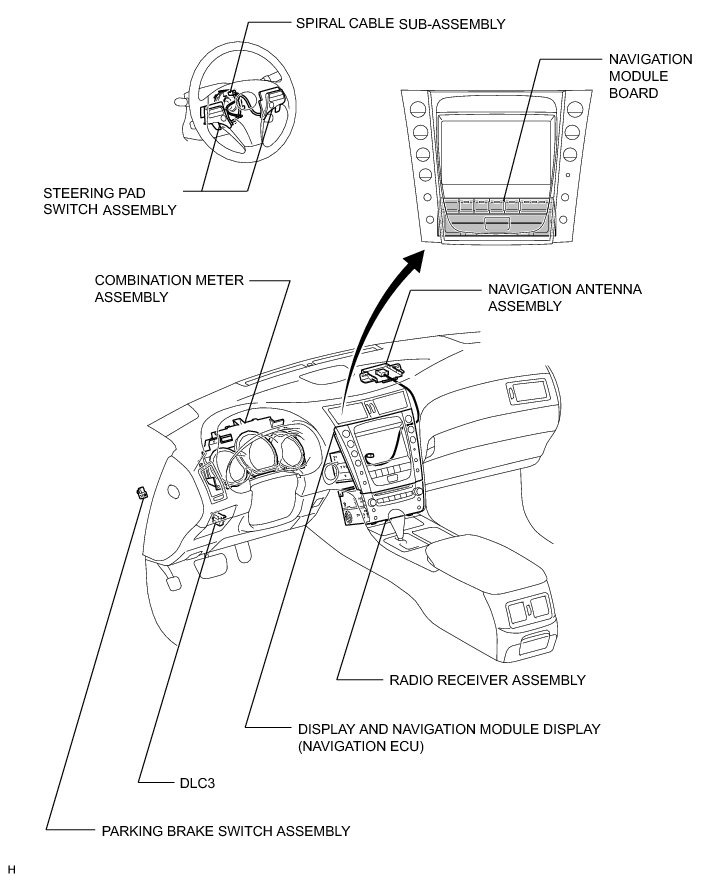 SPIRAL CABLE SUB-ASSEMBLY

NAVIGATION MODULE BOARD

STEERING PAD SWITCH ASSEMBLY

COMBINATION METER ASSEMBLY

NAVIGATION ANTENNA ASSEMBLY

RADIO RECEIVER ASSEMBLY

DISPLAY AND NAVIGATION MODULE DISPLAY (NAVIGATION ECU)

DLC3

PARKING BRAKE SWITCH ASSEMBLY

H