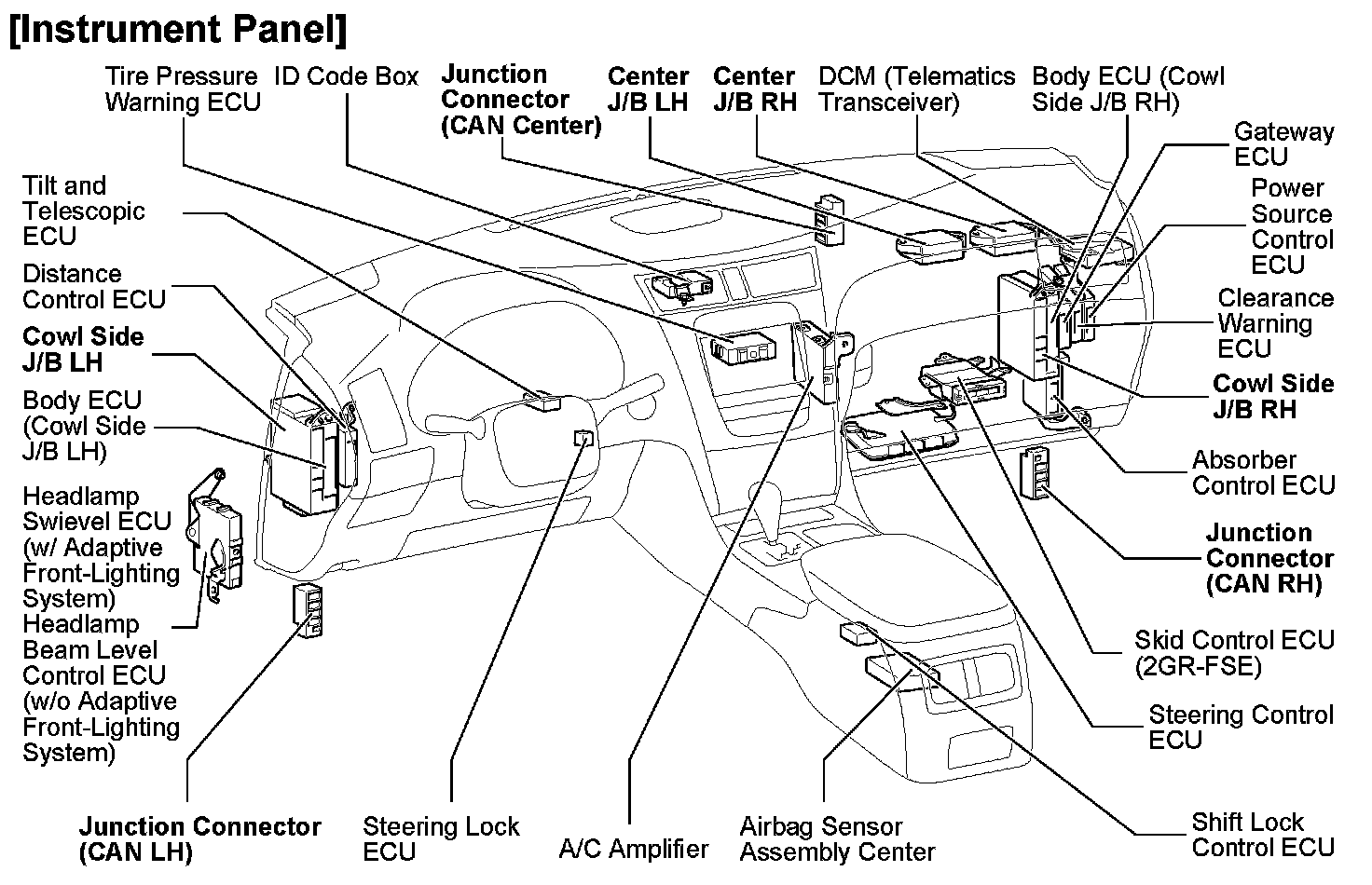 [Instrument Panel]

Tire Pressure Warning ECU

ID Code Box

Junction Connector (CAN Center)

Center J/B LH

Center J/B RH

DCM (Telematics Transceiver)

Body ECU (Cowl Side J/B RH)

Gateway ECU

Power Source Control ECU

Clearance Warning ECU

Cowl Side J/B RH

Absorber Control ECU

Junction Connector (CAN RH)

Skid Control ECU (2GR-FSE)

Steering Control ECU

Shift Lock Control ECU

Tilt and Telescopic ECU

Distance Control ECU

Cowl Side J/B LH

Body ECU (Cowl Side J/B LH)

Headlamp Swievel ECU (w/ Adaptive Front-Lighting System)

Headlamp Beam Level Control ECU (w/o Adaptive Front-Lighting System)

Junction Connector (CAN LH)

Steering Lock ECU

A/C Amplifier

Airbag Sensor Assembly Center