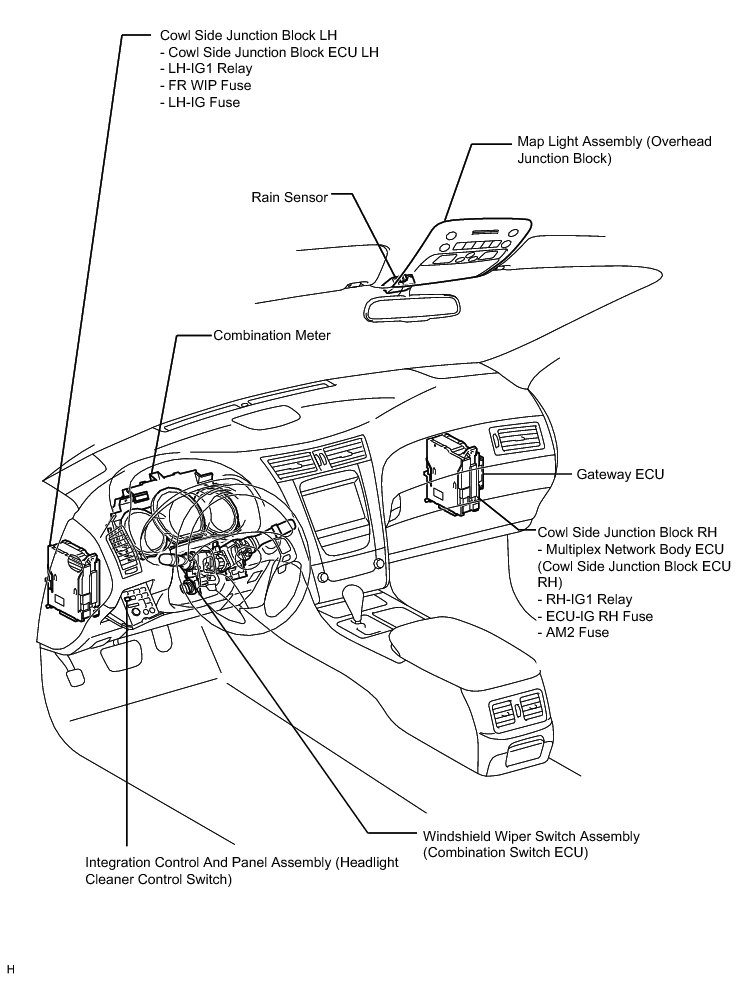 Cowl Side Junction Block LH
- Cowl Side Junction Block ECU LH
- LH-IG1 Relay
- FR WIP Fuse
- LH-IG Fuse

Map Light Assembly (Overhead Junction Block)

Rain Sensor

Combination Meter

Gateway ECU

Cowl Side Junction Block RH
- Multiplex Network Body ECU (Cowl Side Junction Block ECU RH)
- RH-IG1 Relay
- ECU-IG RH Fuse
- AM2 Fuse

Windshield Wiper Switch Assembly (Combination Switch ECU)

Integration Control And Panel Assembly (Headlight Cleaner Control Switch)

H