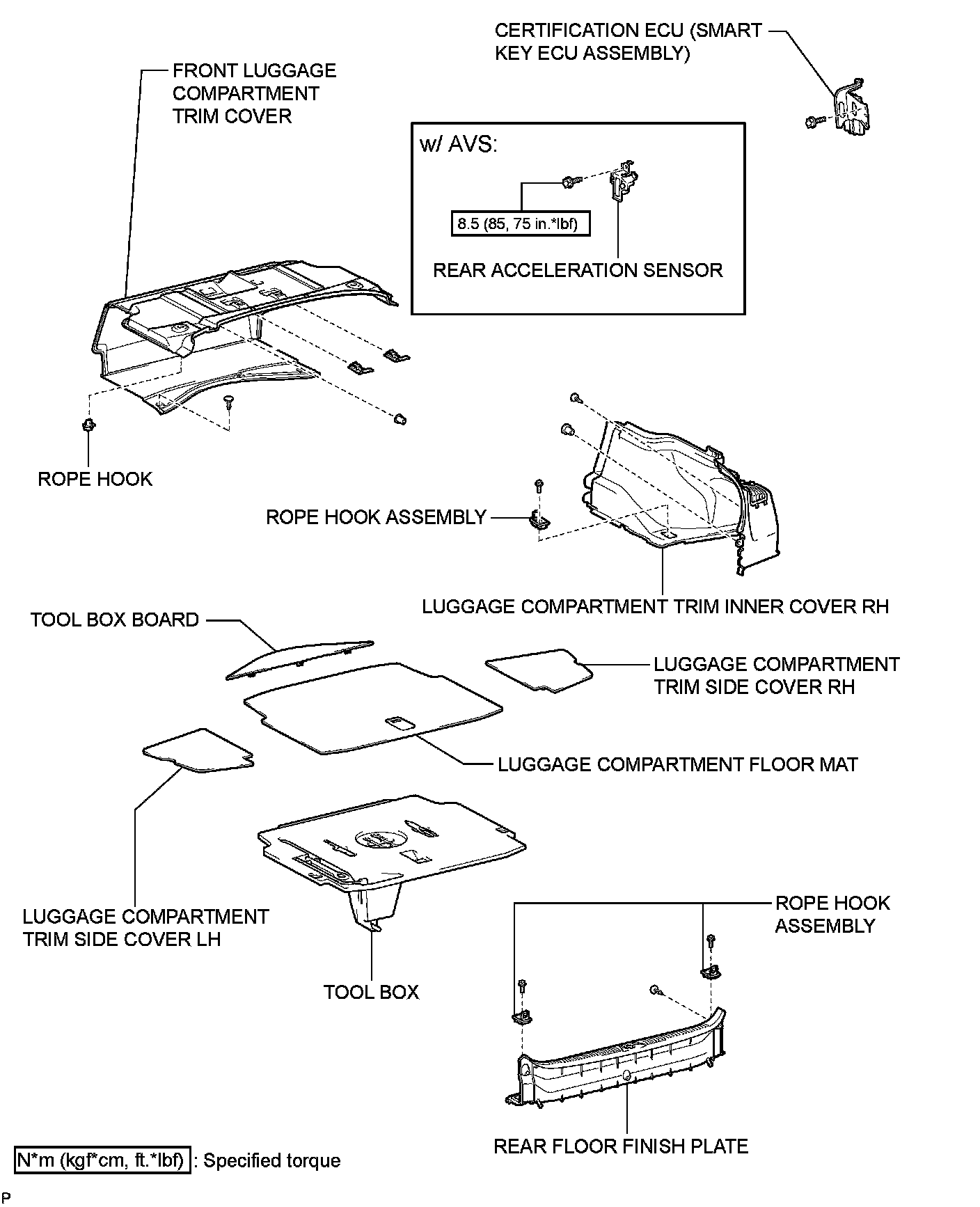 CERTIFICATION ECU (SMART KEY ECU ASSEMBLY)

FRONT LUGGAGE COMPARTMENT TRIM COVER

w/ AVS:

8.5 (85, 75 in.*lbf)

REAR ACCELERATION SENSOR

ROPE HOOK

ROPE HOOK ASSEMBLY

LUGGAGE COMPARTMENT TRIM INNER COVER RH

TOOL BOX BOARD

LUGGAGE COMPARTMENT TRIM SIDE COVER RH

LUGGAGE COMPARTMENT FLOOR MAT

LUGGAGE COMPARTMENT TRIM SIDE COVER LH

TOOL BOX

ROPE HOOK ASSEMBLY

REAR FLOOR FINISH PLATE

N*m (kgf*cm, ft.*lbf) : Specified torque

P