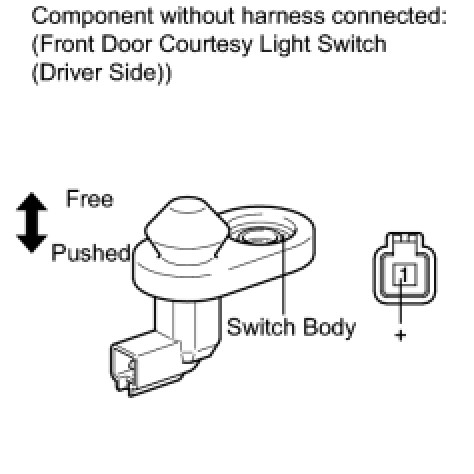 Component without harness connected:
(Front Door Courtesy Light Switch
(Driver Side))

Free

Pushed

Switch Body

1

+