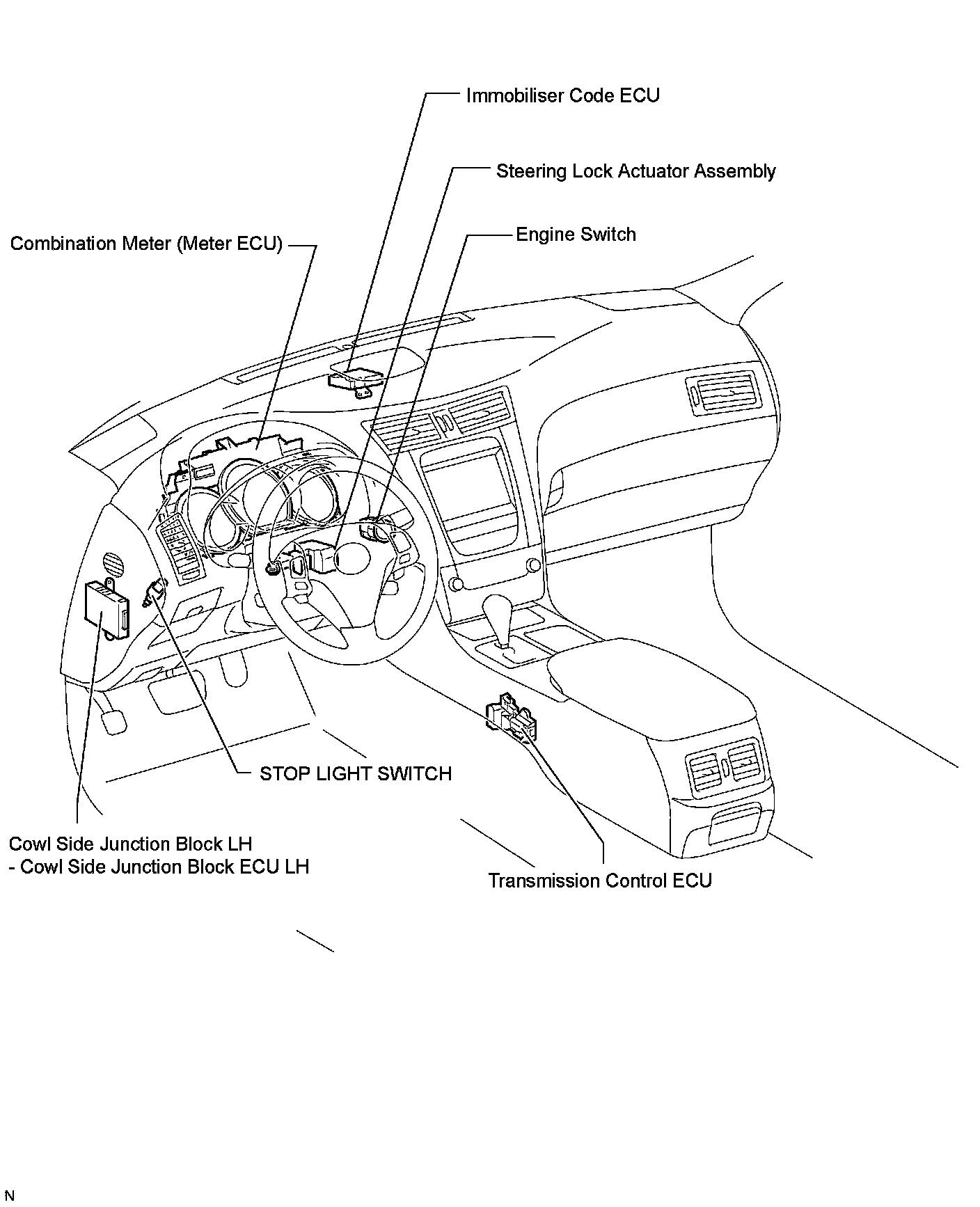 Immobiliser Code ECU

Steering Lock Actuator Assembly

Engine Switch

Combination Meter (Meter ECU)

STOP LIGHT SWITCH

Cowl Side Junction Block LH
- Cowl Side Junction Block ECU LH

Transmission Control ECU

N