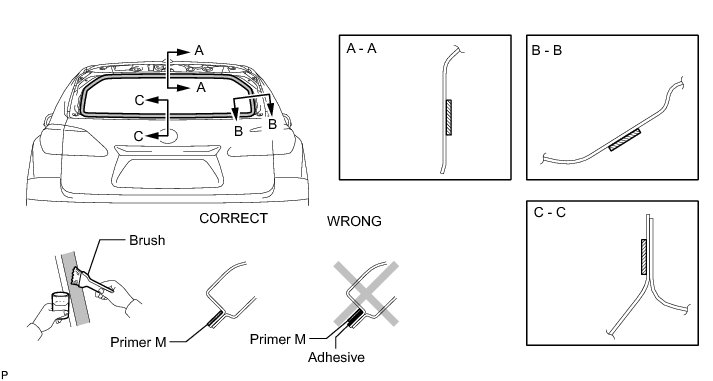 A
A
C
C
B
B

A - A

B - B

C - C

CORRECT

WRONG

Brush

Primer M

Primer M

Adhesive

P