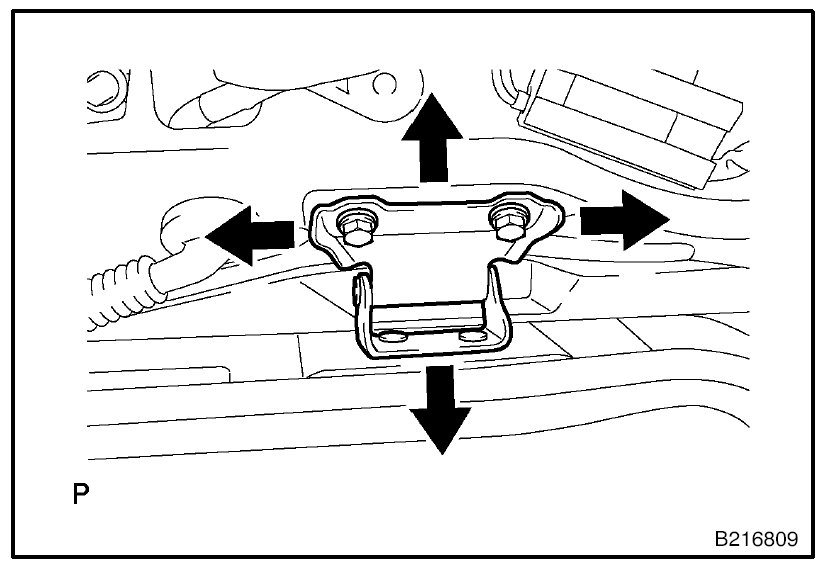 P

B216809