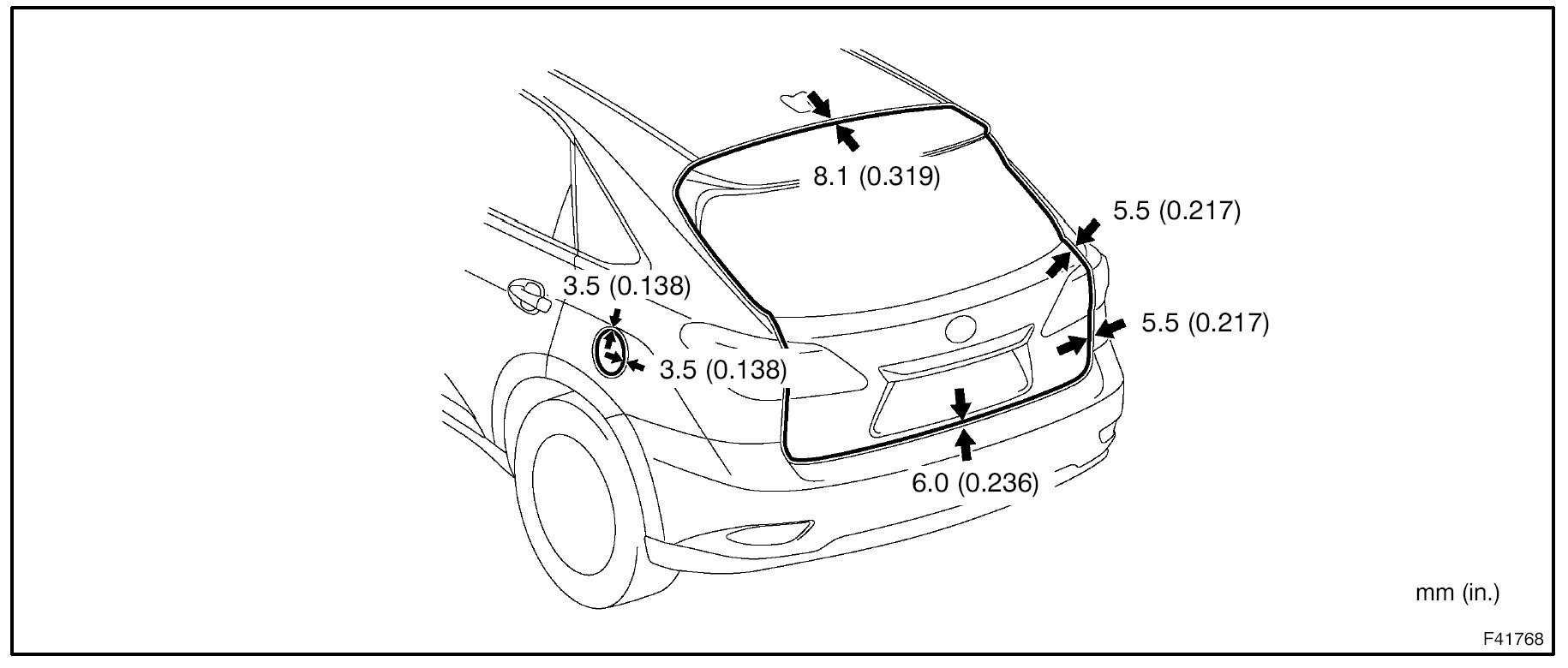 8.1 (0.319)

5.5 (0.217)

3.5 (0.138)

5.5 (0.217)

3.5 (0.138)

6.0 (0.236)

mm (in.)

F41768