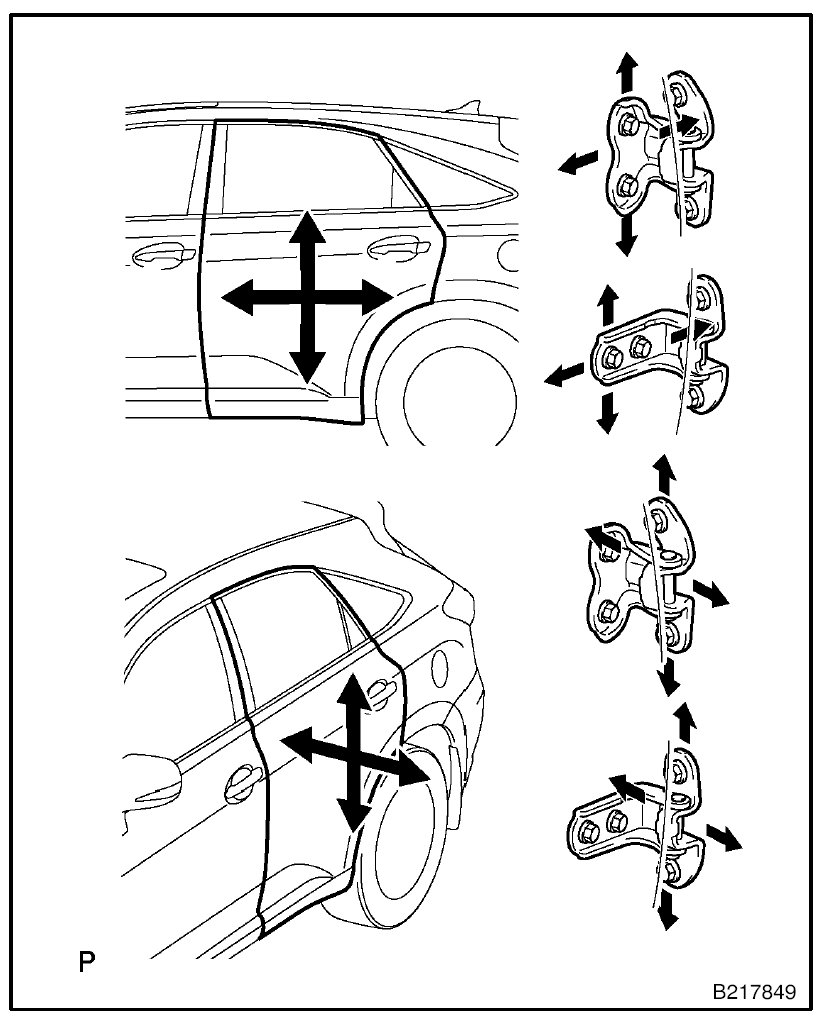 P

B217849