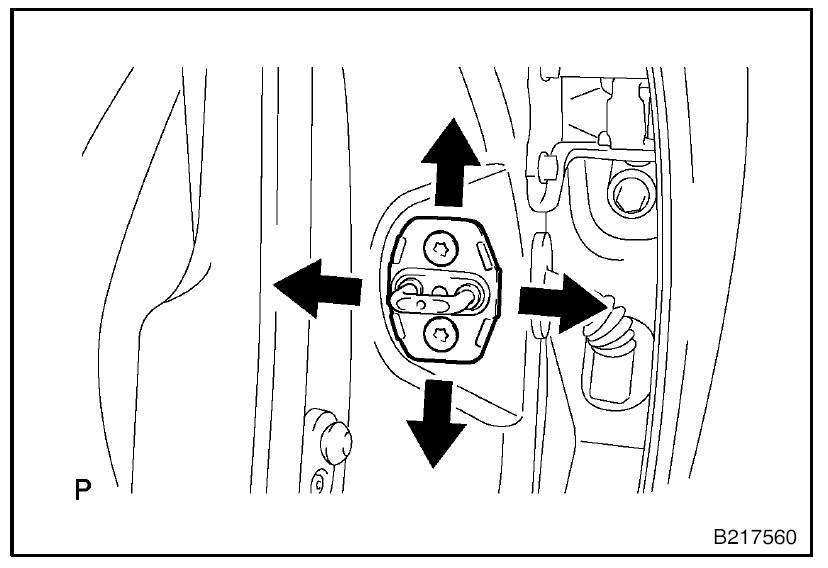 P

B217560