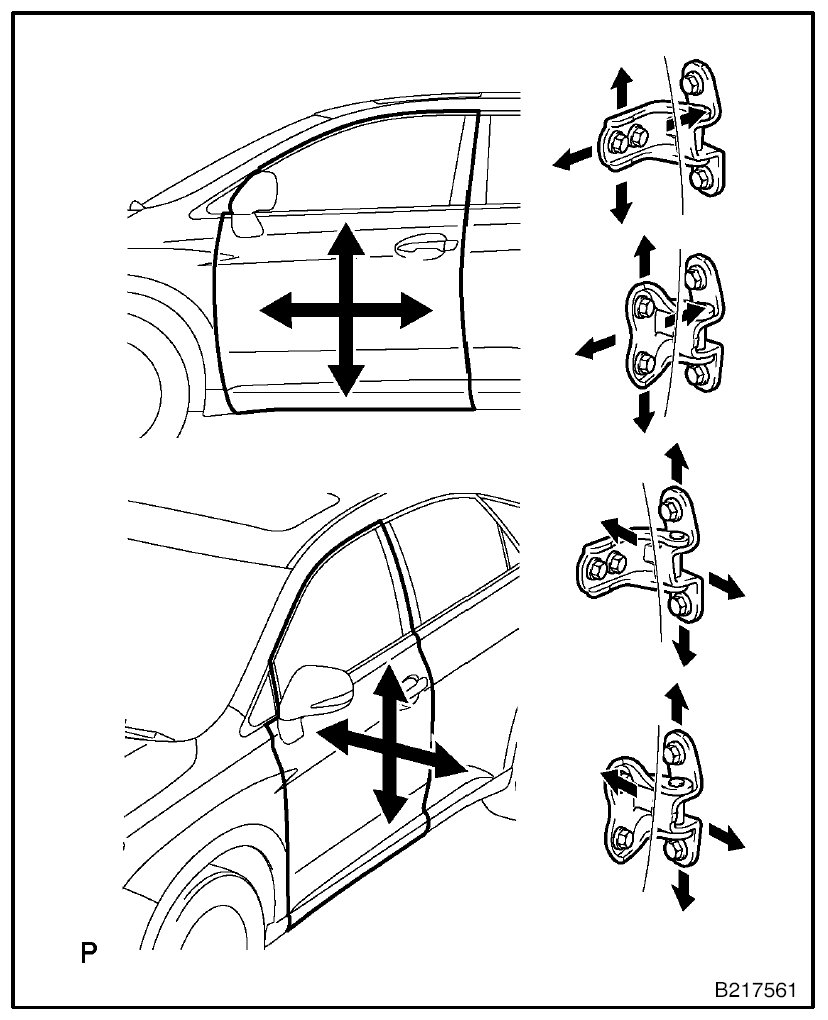 P

B217561