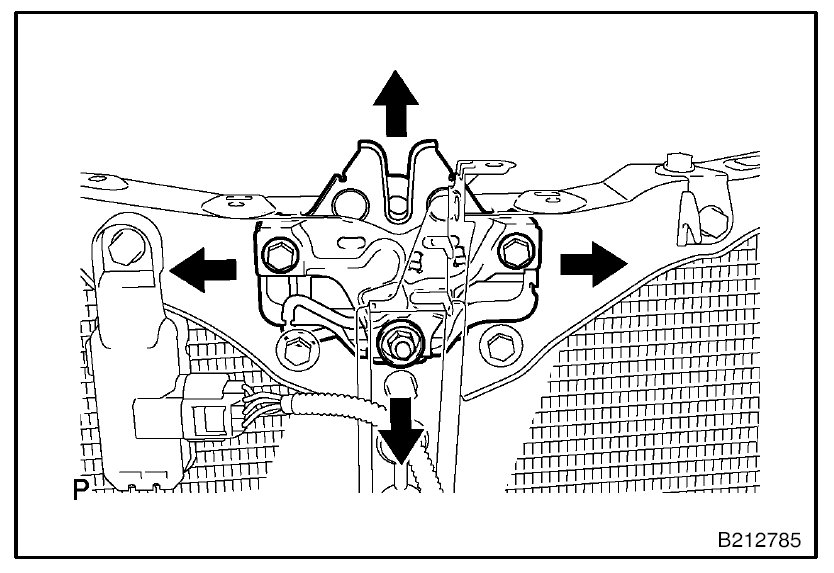 P

B212785