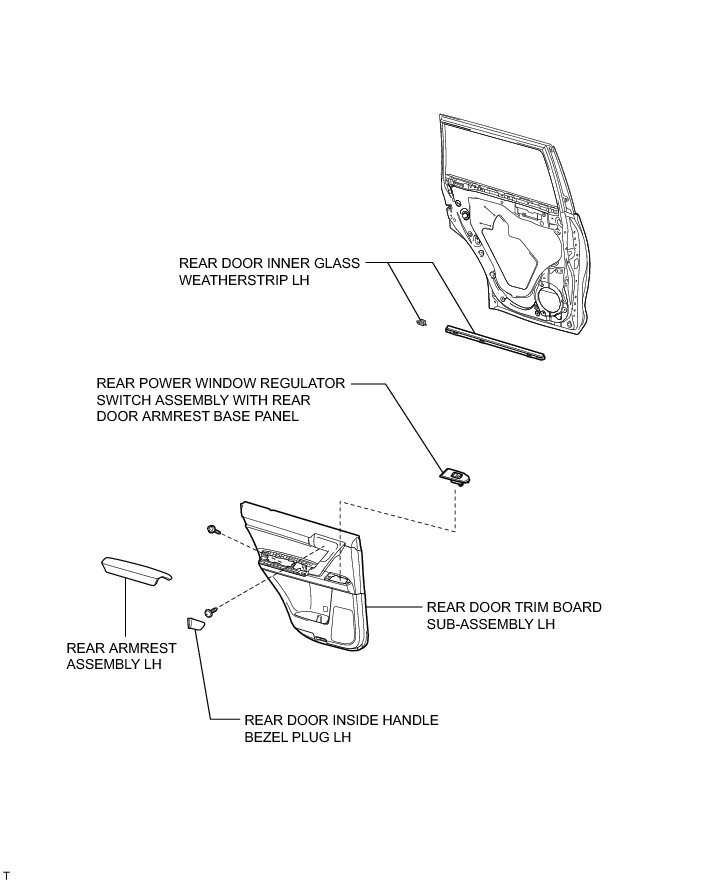 REAR DOOR INNER GLASS WEATHERSTRIP LH

REAR POWER WINDOW REGULATOR SWITCH ASSEMBLY WITH REAR DOOR ARMREST BASE PANEL

REAR DOOR TRIM BOARD SUB-ASSEMBLY LH

REAR ARMREST ASSEMBLY LH

REAR DOOR INSIDE HANDLE BEZEL PLUG LH

T