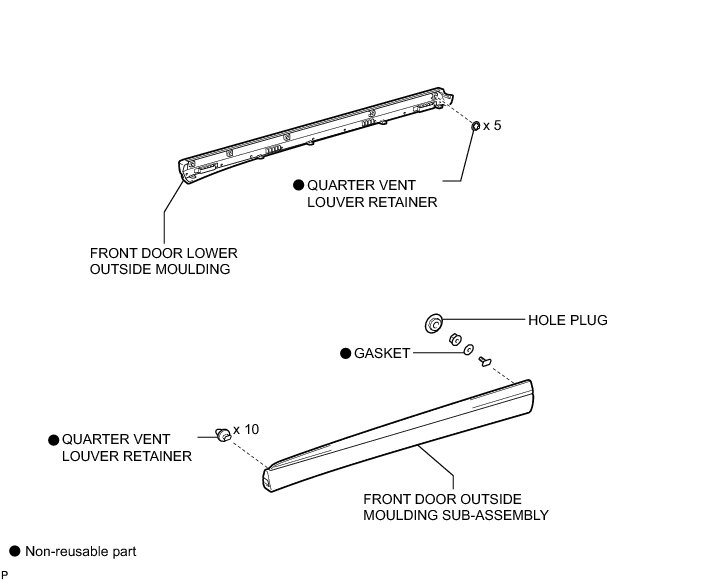 x 5

● QUARTER VENT LOUVER RETAINER

FRONT DOOR LOWER OUTSIDE MOULDING

HOLE PLUG

● GASKET

x 10

● QUARTER VENT LOUVER RETAINER

FRONT DOOR OUTSIDE MOULDING SUB-ASSEMBLY

● Non-reusable part

P