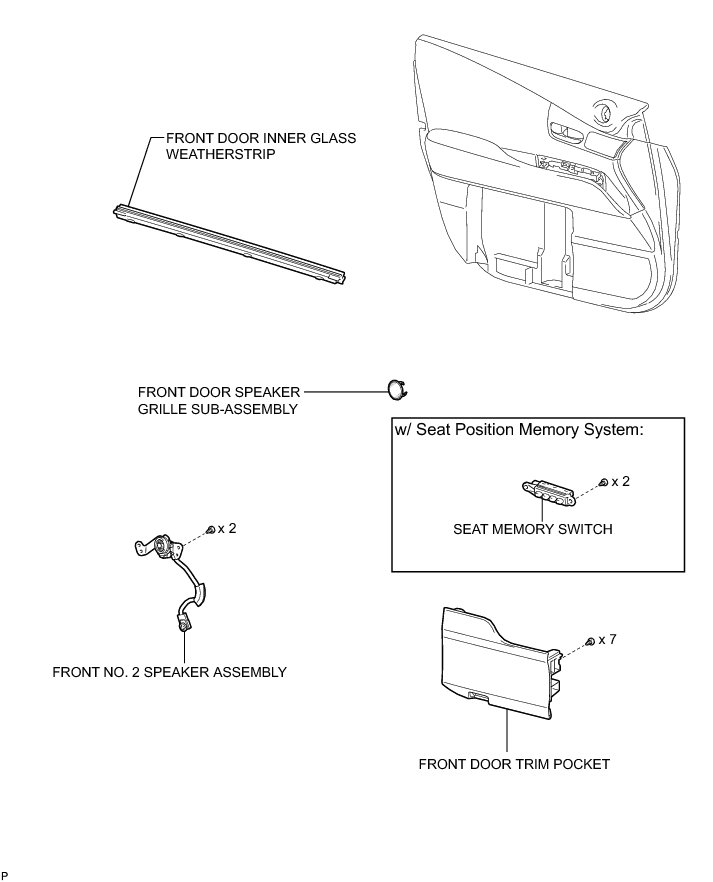 FRONT DOOR INNER GLASS WEATHERSTRIP

FRONT DOOR SPEAKER GRILLE SUB-ASSEMBLY

w/ Seat Position Memory System:

x 2

SEAT MEMORY SWITCH

x 2

FRONT NO. 2 SPEAKER ASSEMBLY

x 7

FRONT DOOR TRIM POCKET

P