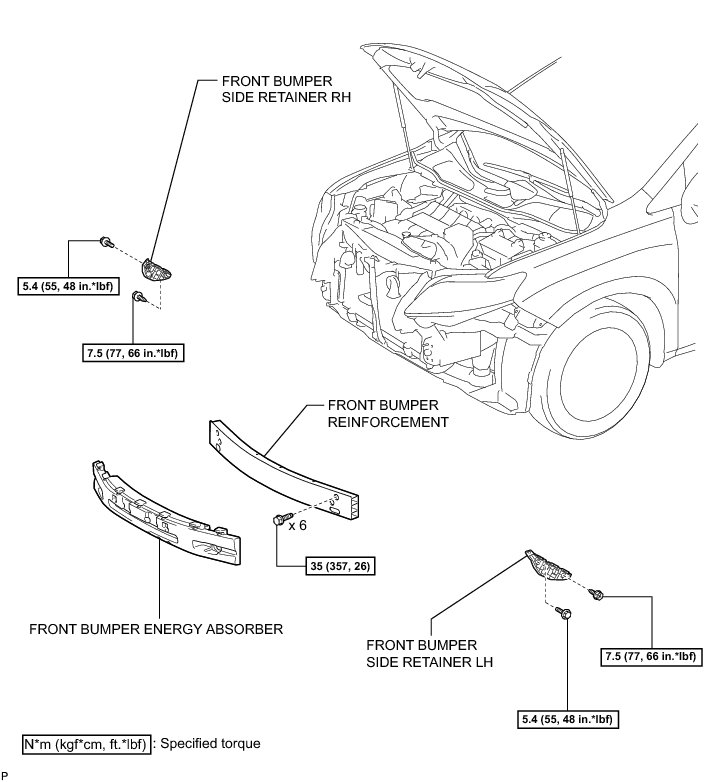 FRONT BUMPER SIDE RETAINER RH

5.4 (55, 48 in.*lbf)

7.5 (77, 66 in.*lbf)

FRONT BUMPER REINFORCEMENT

x 6

35 (357, 26)

FRONT BUMPER ENERGY ABSORBER

FRONT BUMPER SIDE RETAINER LH

7.5 (77, 66 in.*lbf)

5.4 (55, 48 in.*lbf)

N*m (kgf*cm, ft.*lbf) : Specified torque

P