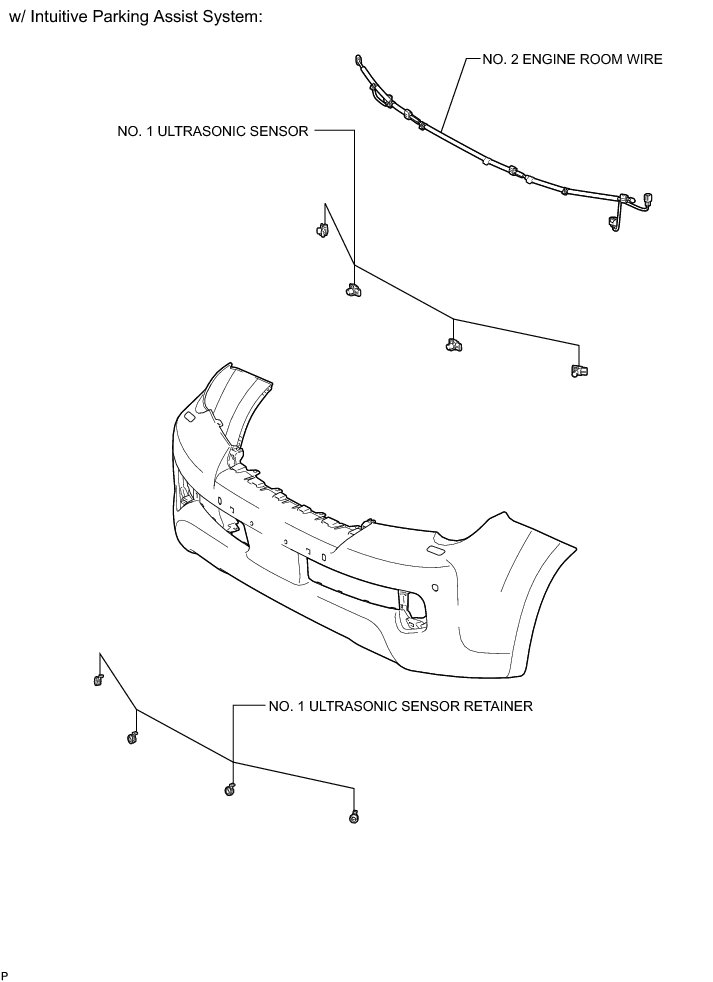 w/ Intuitive Parking Assist System:

NO. 2 ENGINE ROOM WIRE

NO. 1 ULTRASONIC SENSOR

NO. 1 ULTRASONIC SENSOR RETAINER

P