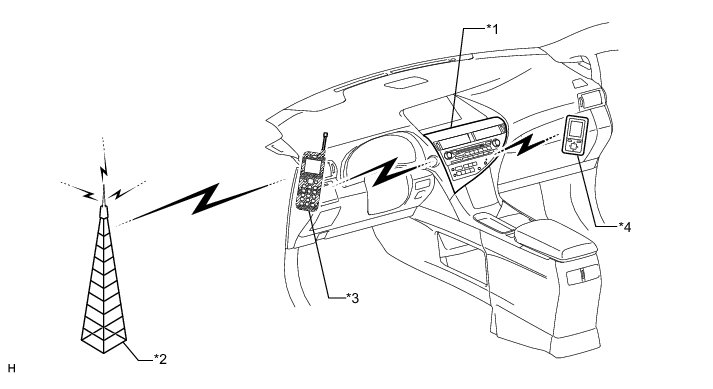 *1

*4

*3

*2

H