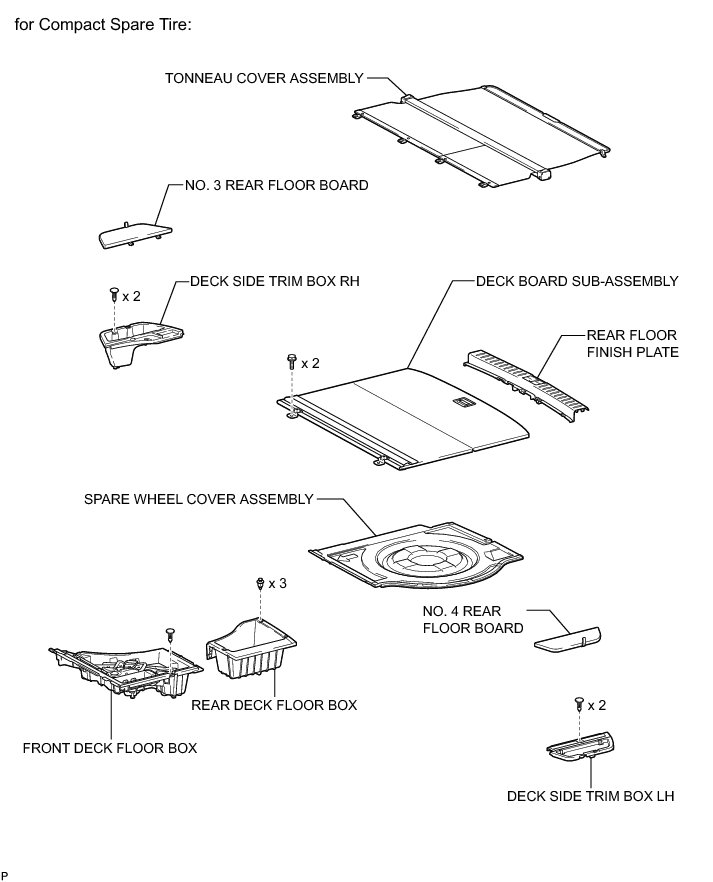 for Compact Spare Tire:

TONNEAU COVER ASSEMBLY

NO. 3 REAR FLOOR BOARD

x 2

DECK SIDE TRIM BOX RH

DECK BOARD SUB-ASSEMBLY

REAR FLOOR FINISH PLATE

x 2

SPARE WHEEL COVER ASSEMBLY

x 3

NO. 4 REAR FLOOR BOARD

REAR DECK FLOOR BOX

FRONT DECK FLOOR BOX

x 2

DECK SIDE TRIM BOX LH

P