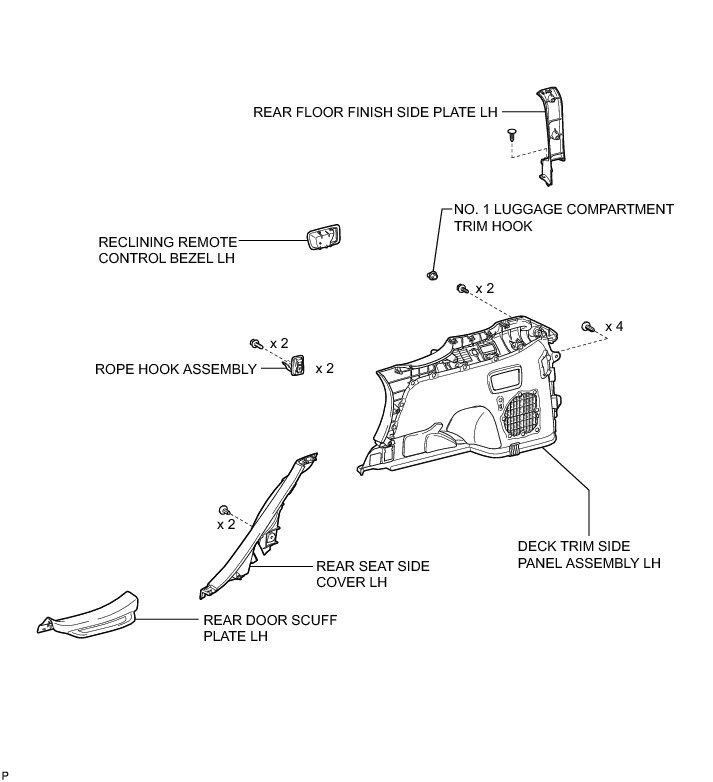 REAR FLOOR FINISH SIDE PLATE LH

NO. 1 LUGGAGE COMPARTMENT TRIM HOOK

RECLINING REMOTE CONTROL BEZEL LH

x 2

x 4

x 2

ROPE HOOK ASSEMBLY

x 2

x 2

DECK TRIM SIDE PANEL ASSEMBLY LH

REAR SEAT SIDE COVER LH

REAR DOOR SCUFF PLATE LH

P