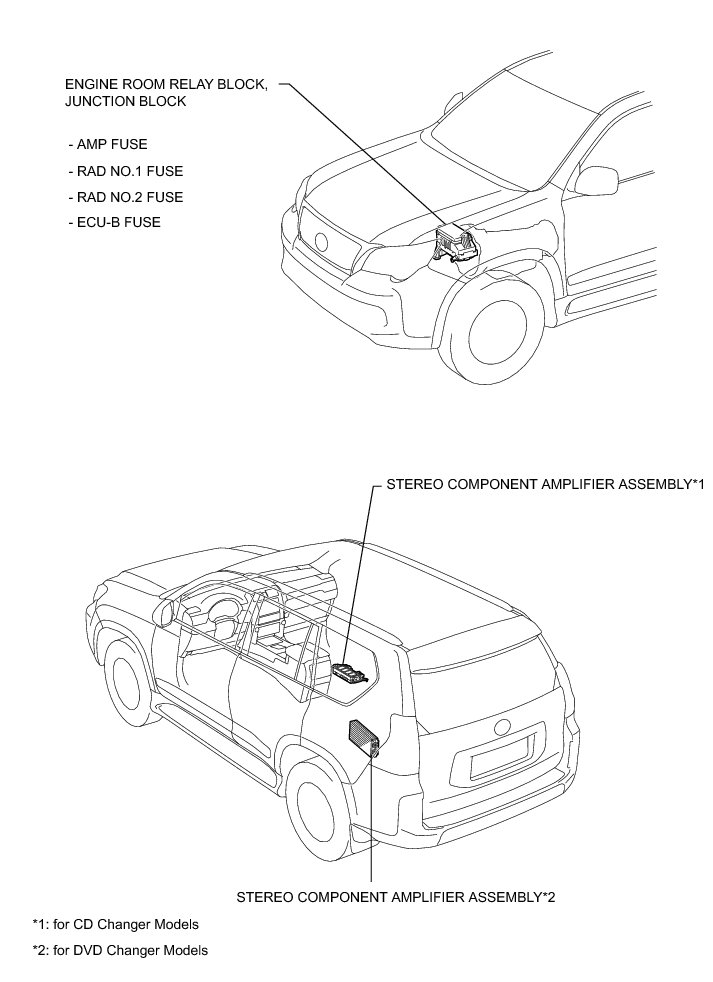 ENGINE ROOM RELAY BLOCK, JUNCTION BLOCK

- AMP FUSE
- RAD NO.1 FUSE
- RAD NO.2 FUSE
- ECU-B FUSE

STEREO COMPONENT AMPLIFIER ASSEMBLY*1

STEREO COMPONENT AMPLIFIER ASSEMBLY*2

*1: for CD Changer Models
*2: for DVD Changer Models