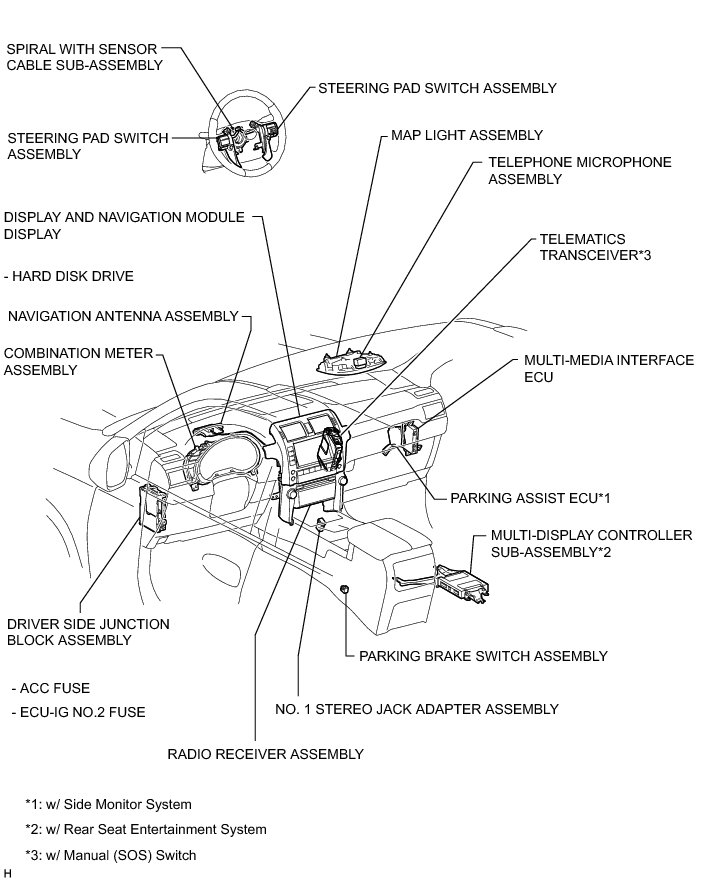 SPIRAL WITH SENSOR CABLE SUB-ASSEMBLY

STEERING PAD SWITCH ASSEMBLY

STEERING PAD SWITCH ASSEMBLY

MAP LIGHT ASSEMBLY

TELEPHONE MICROPHONE ASSEMBLY

DISPLAY AND NAVIGATION MODULE DISPLAY

- HARD DISK DRIVE

TELEMATICS TRANSCEIVER*3

NAVIGATION ANTENNA ASSEMBLY

COMBINATION METER ASSEMBLY

MULTI-MEDIA INTERFACE ECU

PARKING ASSIST ECU*1

MULTI-DISPLAY CONTROLLER SUB-ASSEMBLY*2

DRIVER SIDE JUNCTION BLOCK ASSEMBLY

- ACC FUSE

- ECU-IG NO.2 FUSE

PARKING BRAKE SWITCH ASSEMBLY

NO. 1 STEREO JACK ADAPTER ASSEMBLY

RADIO RECEIVER ASSEMBLY

*1: w/ Side Monitor System

*2: w/ Rear Seat Entertainment System

*3: w/ Manual (SOS) Switch

H